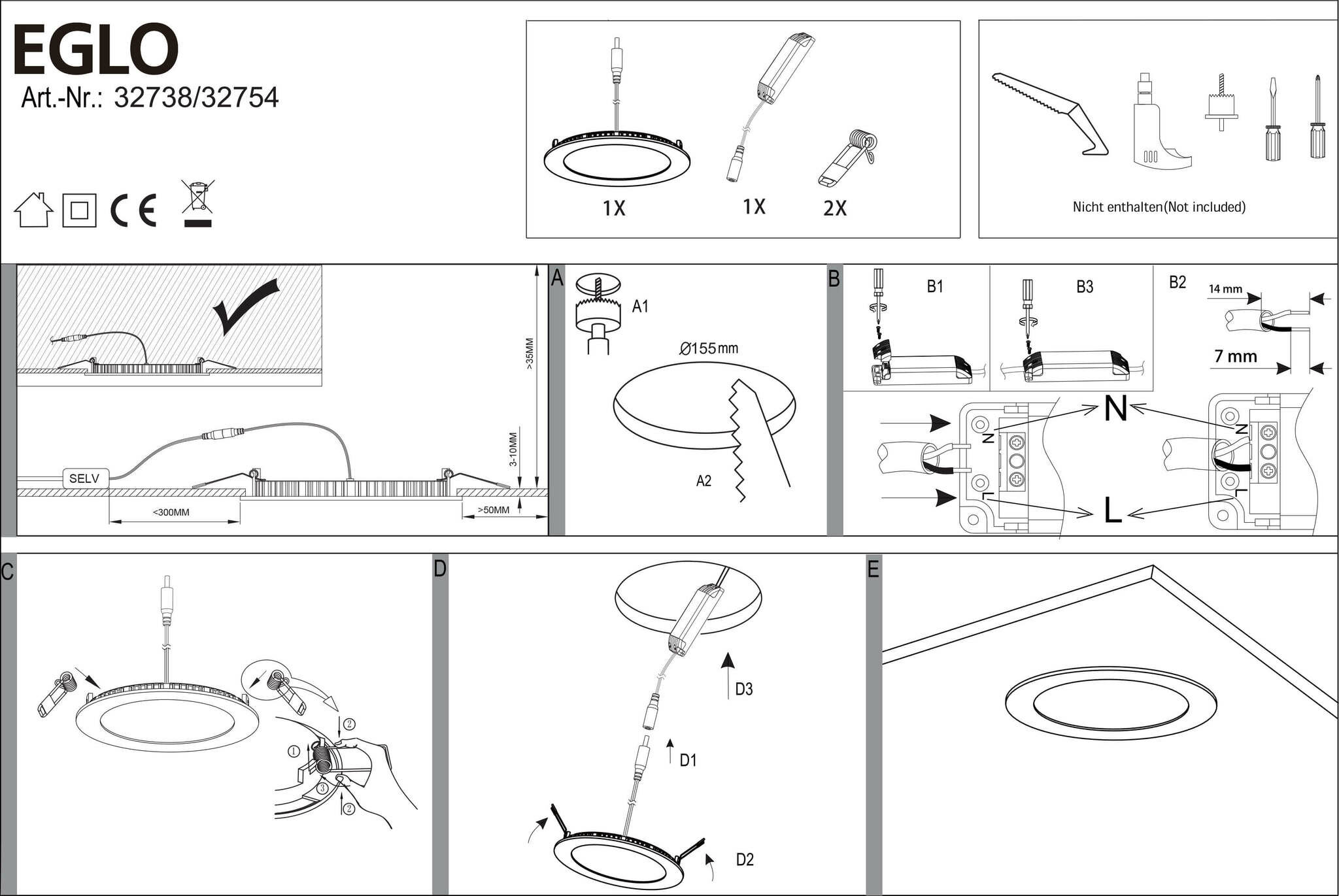 EGLO
Art.-Nr.: 32738/32754

CE

1X
1X
2X

Nicht enthalten(Not included)

SELV
<300MM
>50MM
3-10MM
>35MM

A
A1
Ø155mm
A2

B
B1
B3
B2
14 mm
7 mm
N
N
N
L
L
L

C
①
②
③
②

D
D3
D1
D2

E