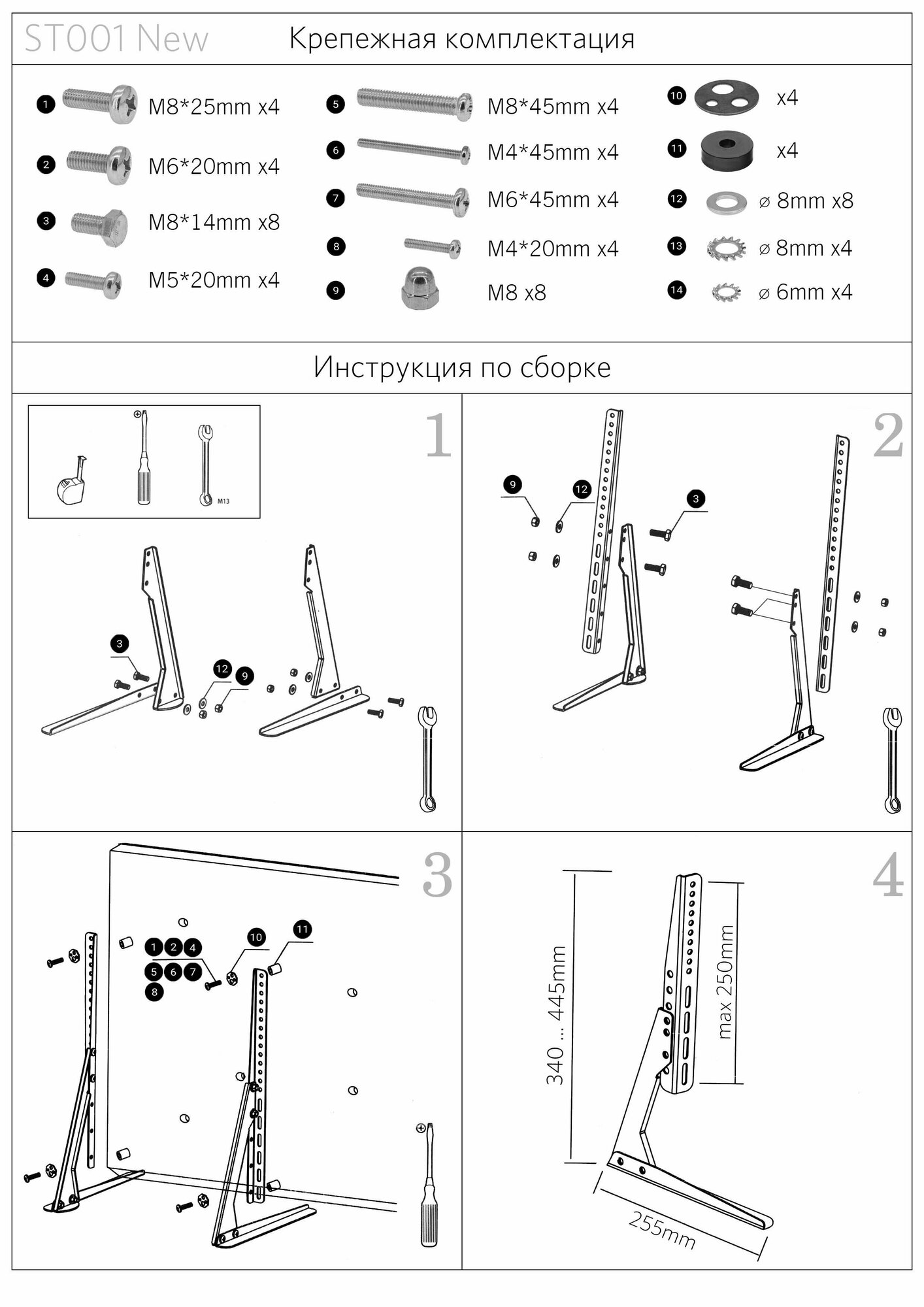 ST001 New Крепежная комплектация

1 M8*25mm x4

2 M6*20mm x4

3 M8*14mm x8

4 M5*20mm x4

5 M8*45mm x4

6 M4*45mm x4

7 M6*45mm x4

8 M4*20mm x4

9 M8 x8

10 x4

11 x4

12 ⌀ 8mm x8

13 ⌀ 8mm x4

14 ⌀ 6mm x4

Инструкция по сборке

1

M13

3

12

9

2

9

12

3

3

1 2 4

5 6 7

8

10

11

4

340 ... 445mm

max 250mm

255mm