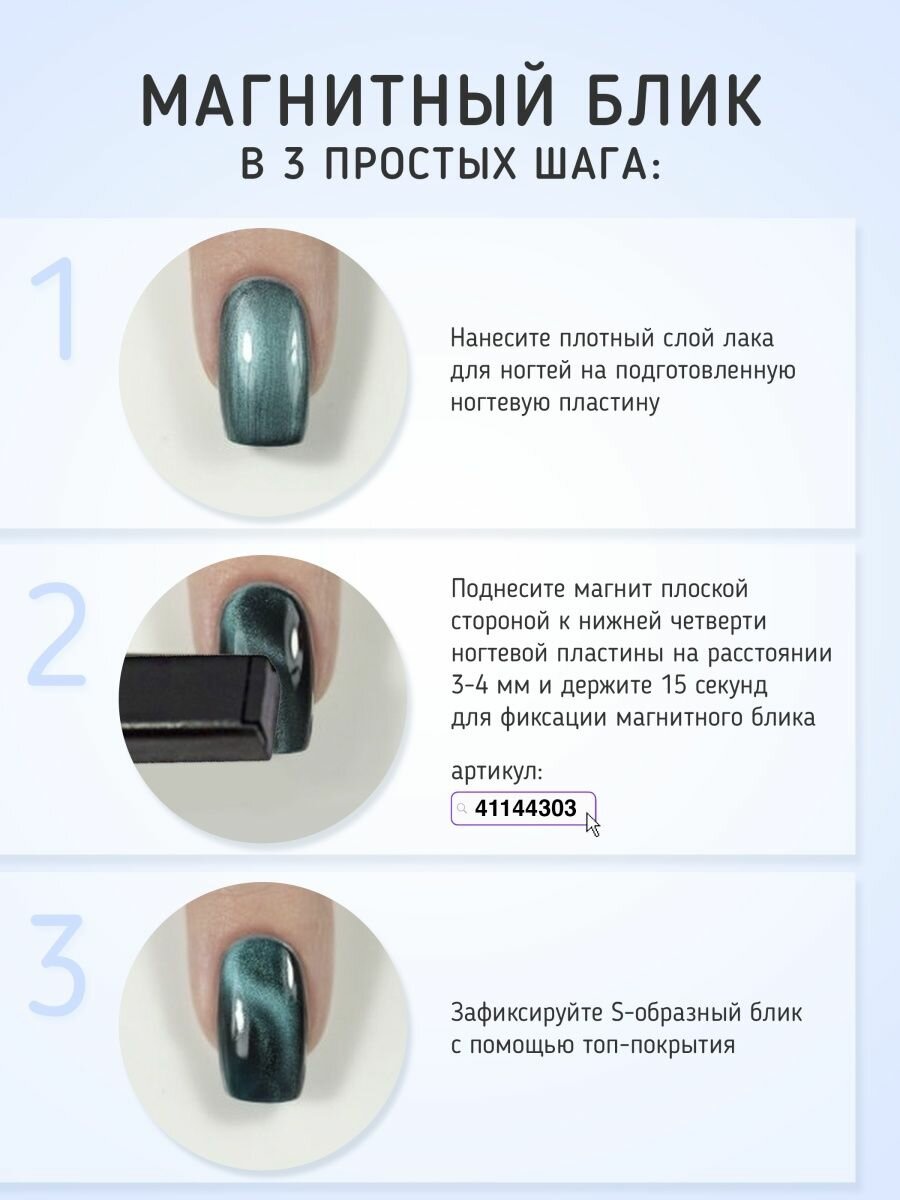 МАГНИТНЫЙ БЛИК
В 3 ПРОСТЫХ ШАГА:

1

Нанесите плотный слой лака для ногтей на подготовленную ногтевую пластину

2

Поднесите магнит плоской стороной к нижней четверти ногтевой пластины на расстоянии 3-4 мм и держите 15 секунд для фиксации магнитного блика

артикул:
41144303

3

Зафиксируйте S-образный блик с помощью топ-покрытия