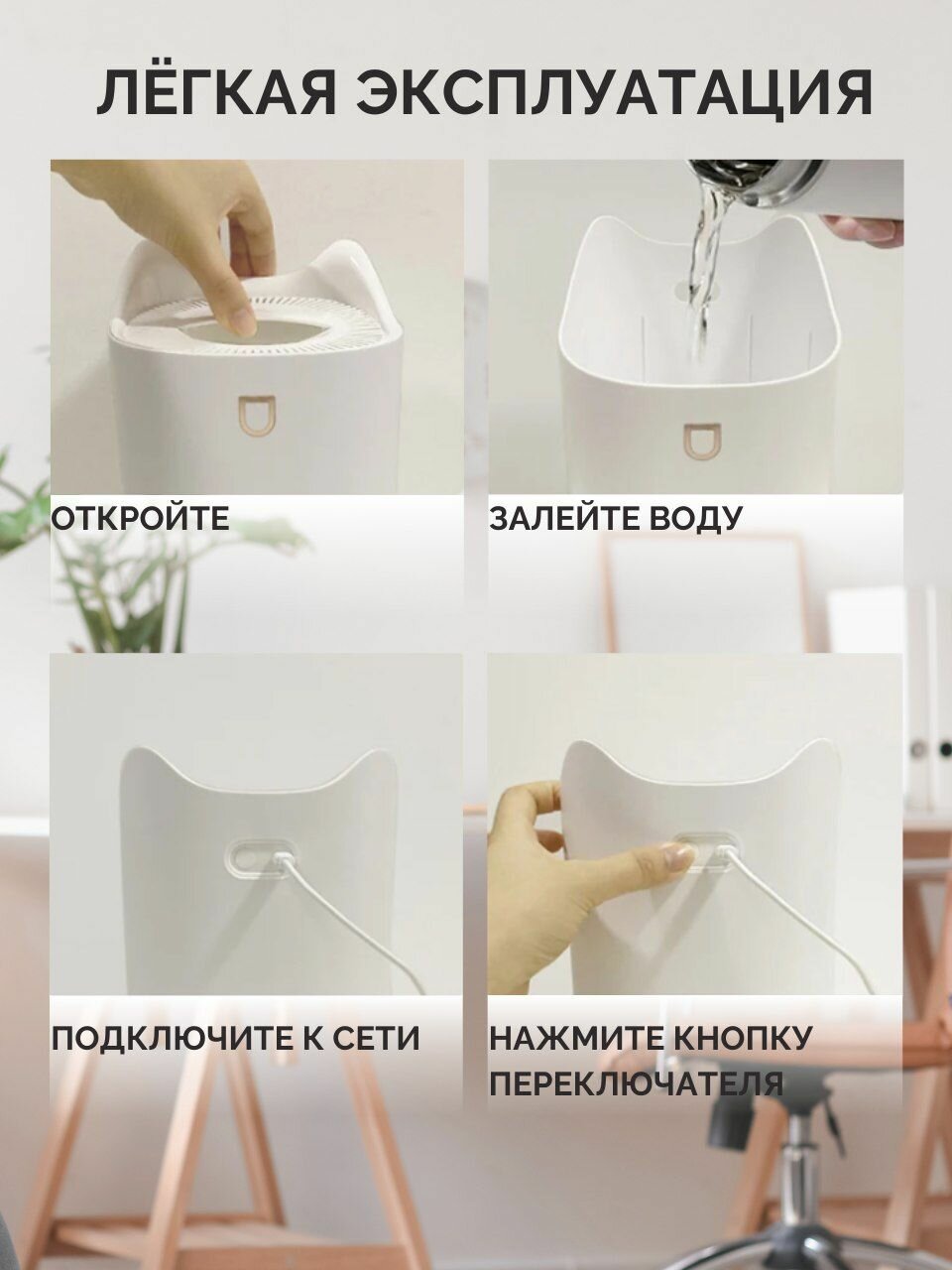 ЛЁГКАЯ ЭКСПЛУАТАЦИЯ

ОТКРОЙТЕ

ЗАЛЕЙТЕ ВОДУ

ПОДКЛЮЧИТЕ К СЕТИ

НАЖМИТЕ КНОПКУ ПЕРЕКЛЮЧАТЕЛЯ