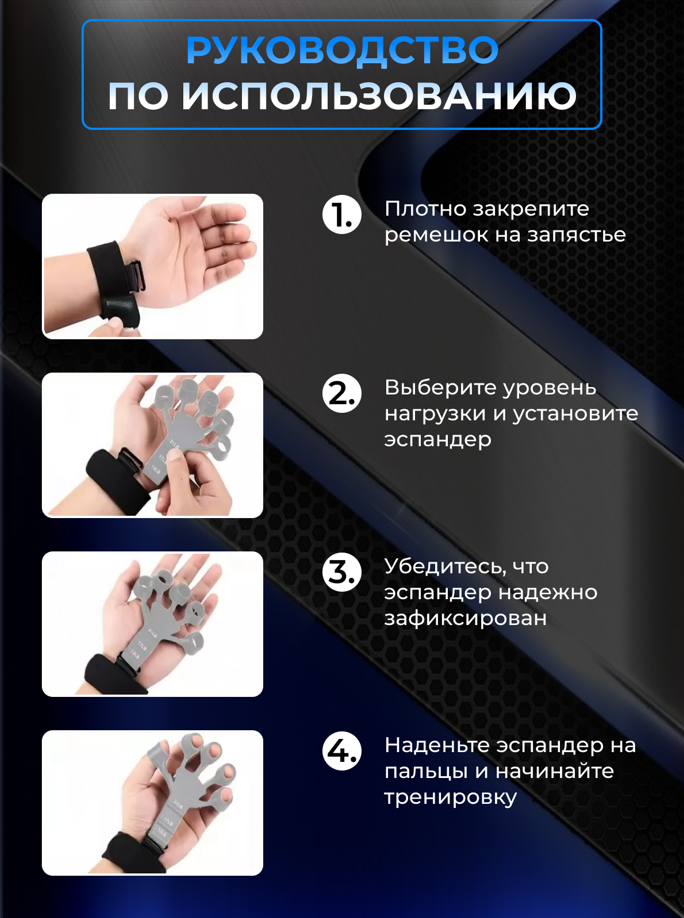 РУКОВОДСТВО
ПО ИСПОЛЬЗОВАНИЮ

1. Плотно закрепите ремешок на запястье

2. Выберите уровень нагрузки и установите эспандер

3. Убедитесь, что эспандер надежно зафиксирован

4. Наденьте эспандер на пальцы и начинайте тренировку