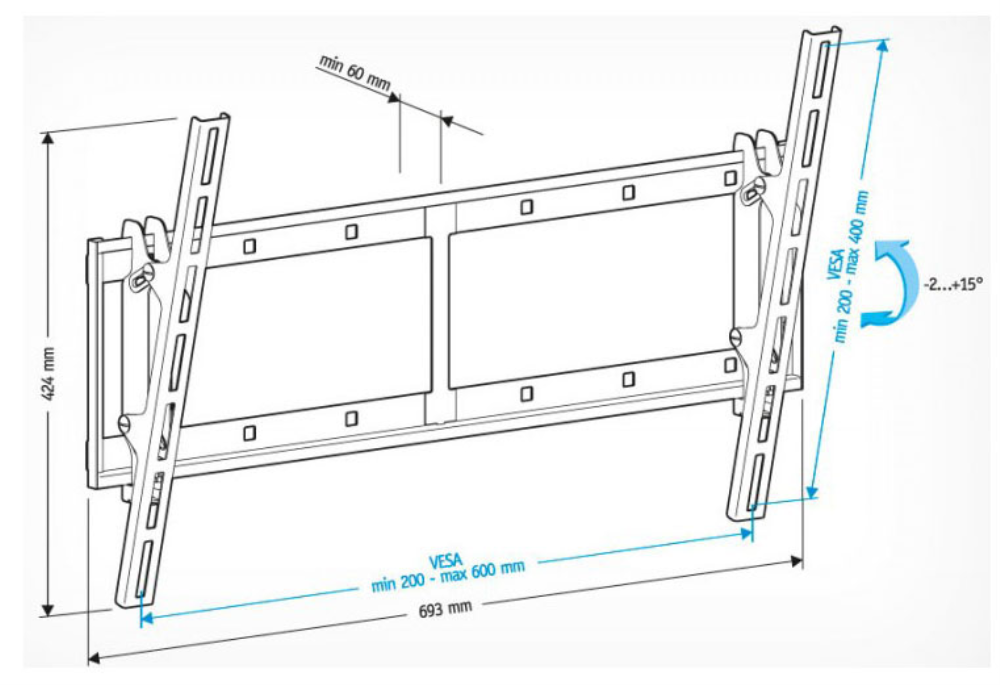 min 60 mm

424 mm

VESA
min 200 - max 400 mm

-2...+15°

VESA
min 200 - max 600 mm

693 mm