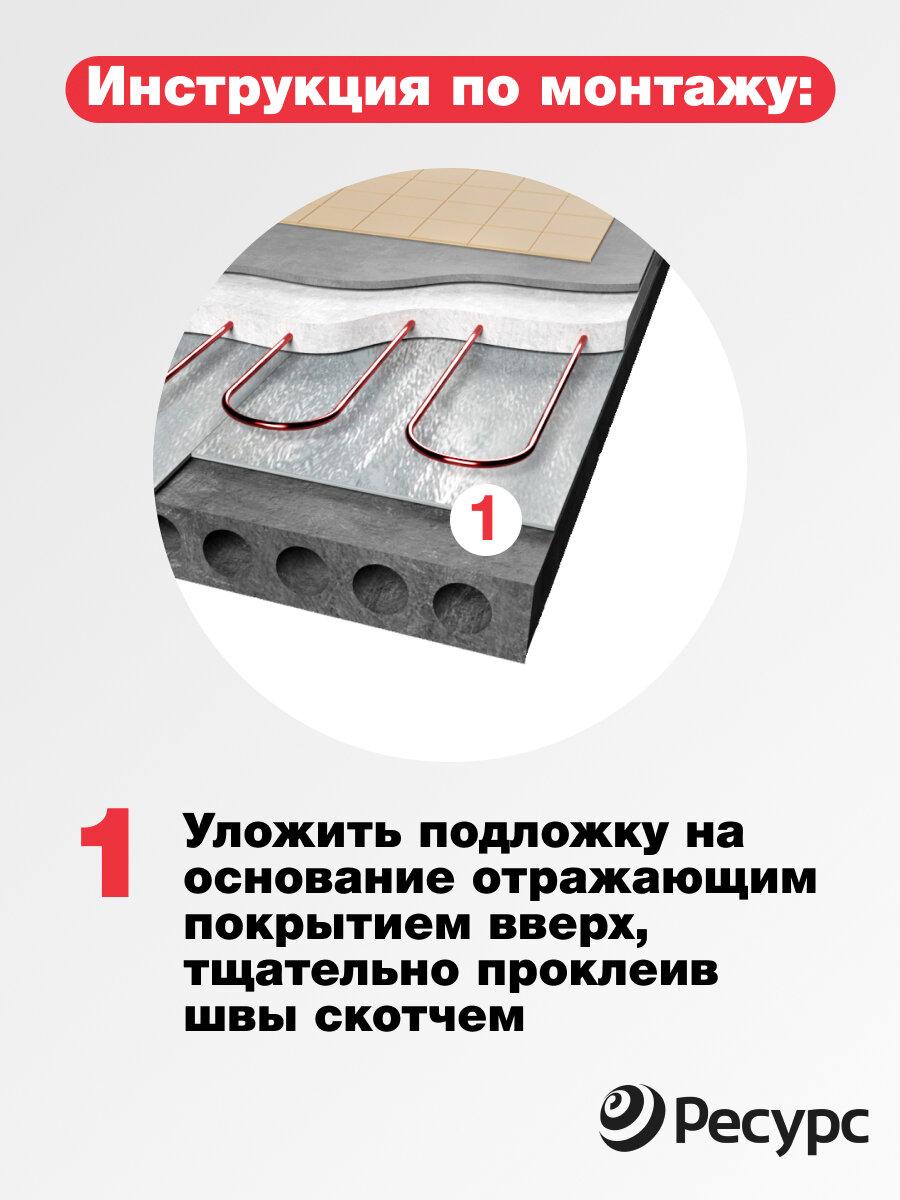 Инструкция по монтажу:

1

1

Уложить подложку на основание отражающим покрытием вверх, тщательно проклеив швы скотчем

Ресурс