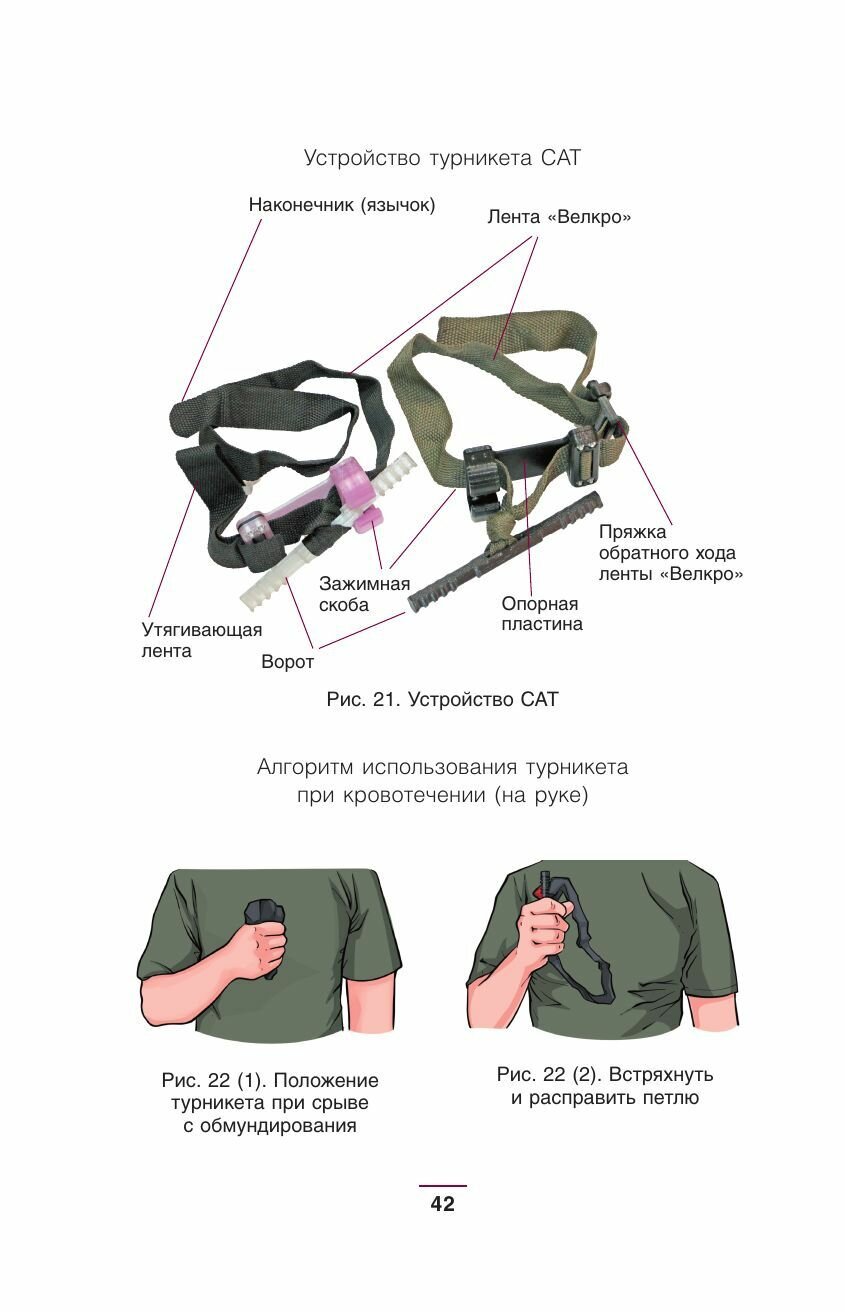 Устройство турникета CAT

Наконечник (язычок)

Лента «Велкро»

Пряжка обратного хода ленты «Велкро»

Зажимная скоба

Опорная пластина

Утягивающая лента

Ворот

Рис. 21. Устройство CAT

Алгоритм использования турникета при кровотечении (на руке)

Рис. 22 (1). Положение турникета при срыве с обмундирования

Рис. 22 (2). Встряхнуть и расправить петлю

42