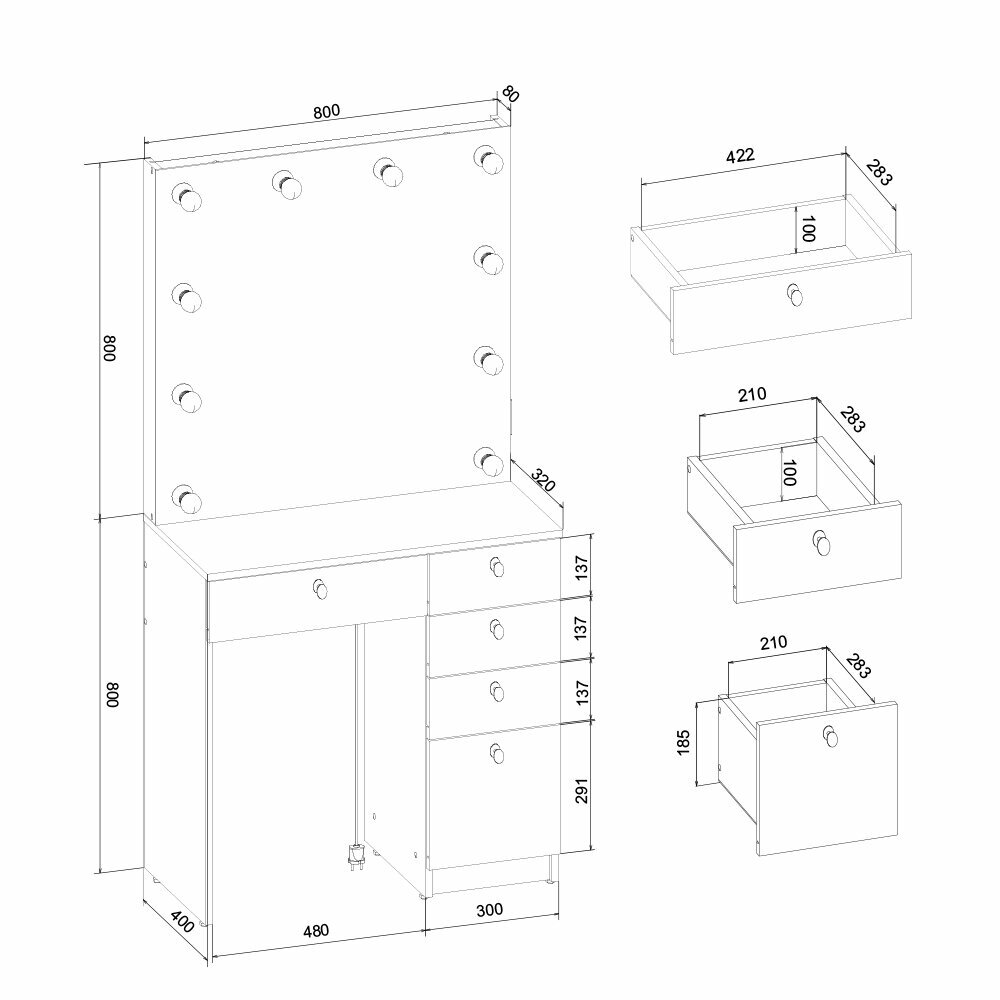 800
80
800
320
800
137
137
137
291
400
480
300
422
283
100
210
283
100
210
283
185