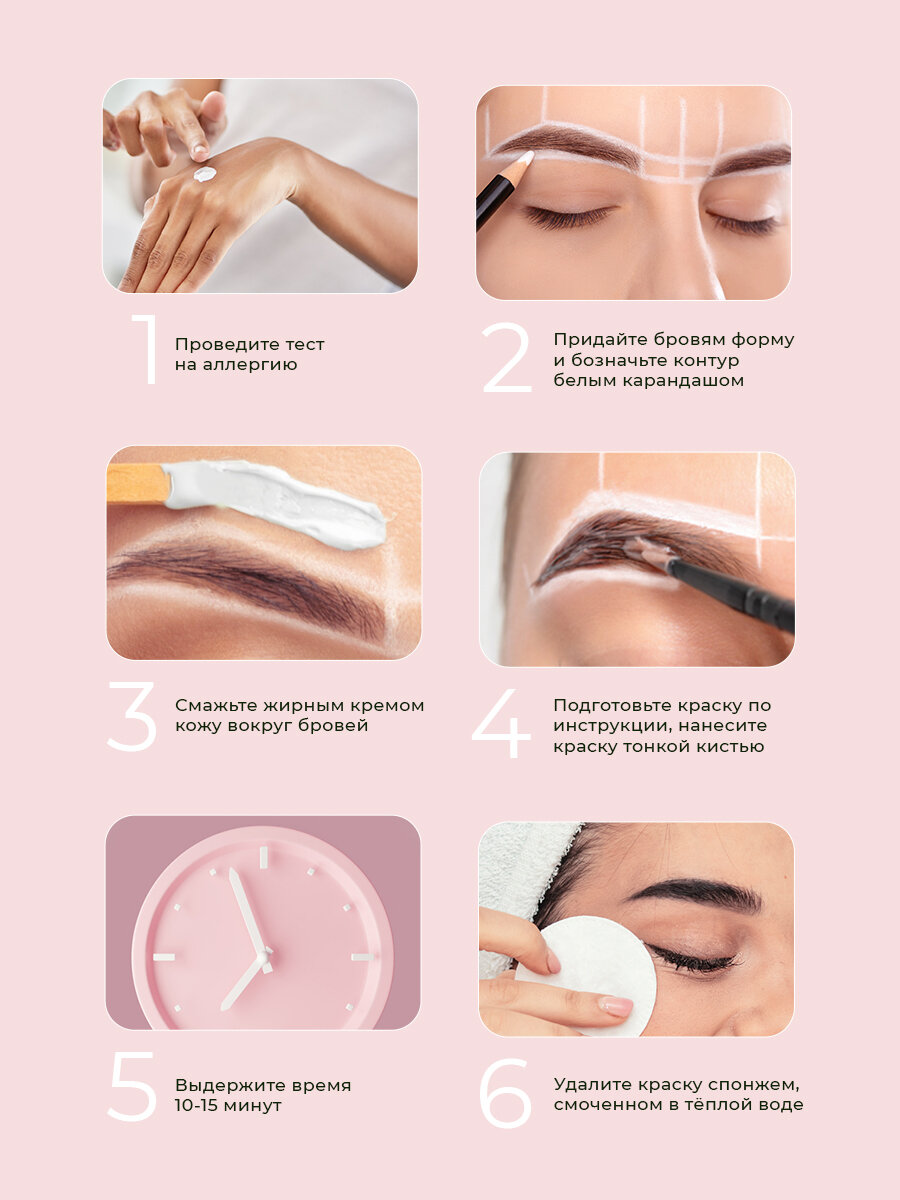 1 Проведите тест на аллергию

2 Придайте бровям форму и бозначьте контур белым карандашом

3 Смажьте жирным кремом кожу вокруг бровей

4 Подготовьте краску по инструкции, нанесите краску тонкой кистью

5 Выдержите время 10-15 минут

6 Удалите краску спонжем, смоченном в тёплой воде