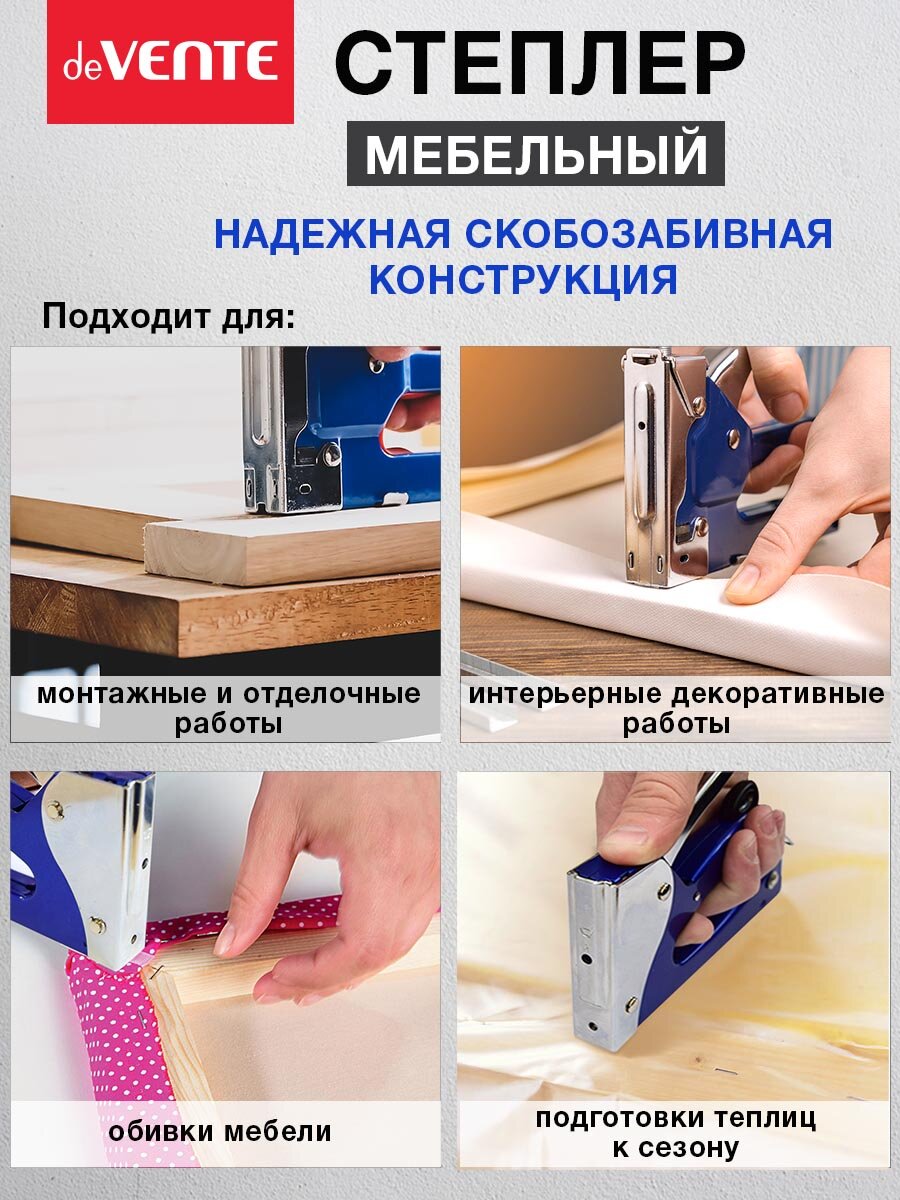 deVENTE

СТЕПЛЕР

МЕБЕЛЬНЫЙ

НАДЕЖНАЯ СКОБОЗАБИВНАЯ КОНСТРУКЦИЯ

Подходит для:

монтажные и отделочные работы

интерьерные декоративные работы

обивки мебели

подготовки теплиц к сезону