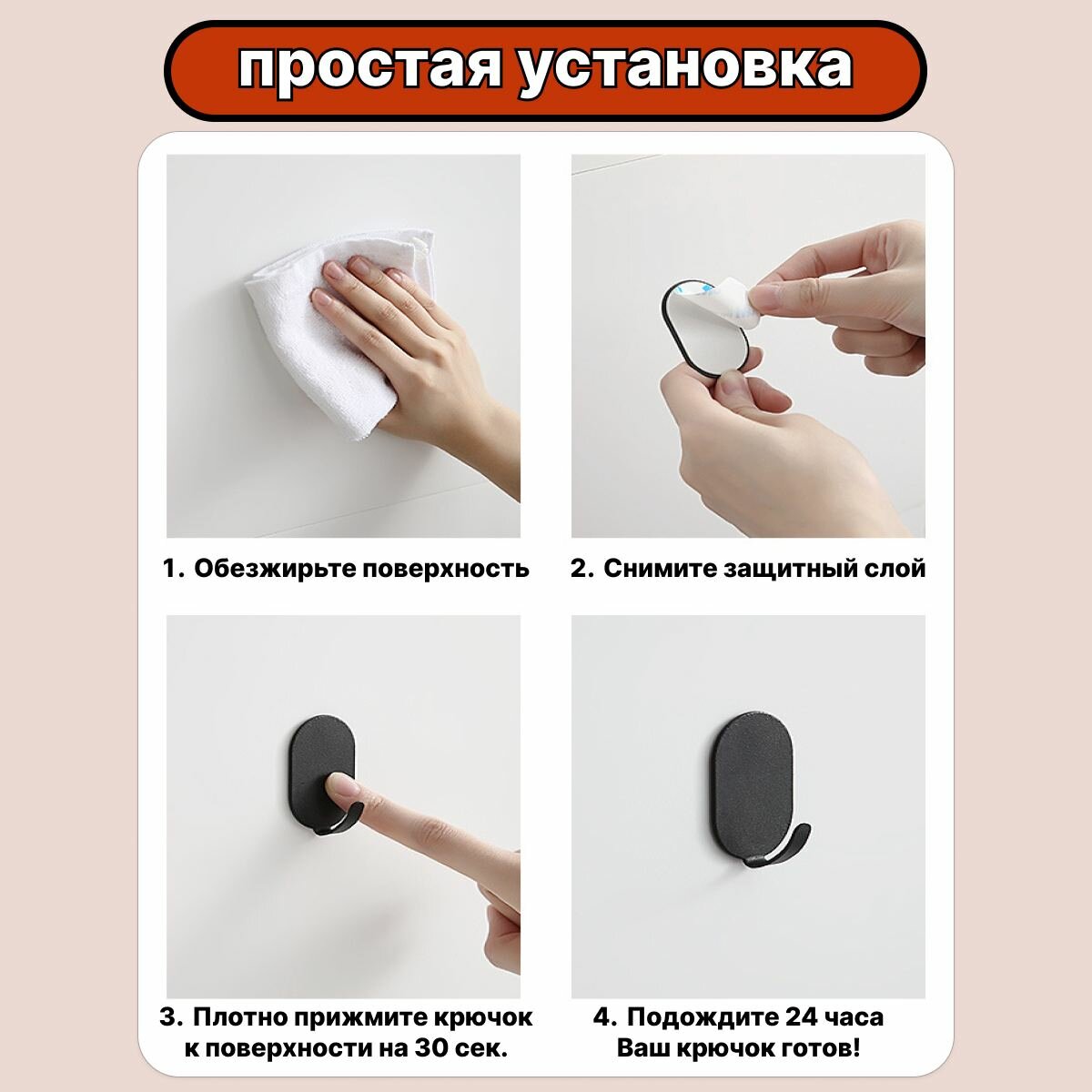 простая установка

1. Обезжирьте поверхность

2. Снимите защитный слой

3. Плотно прижмите крючок к поверхности на 30 сек.

4. Подождите 24 часа
Ваш крючок готов!