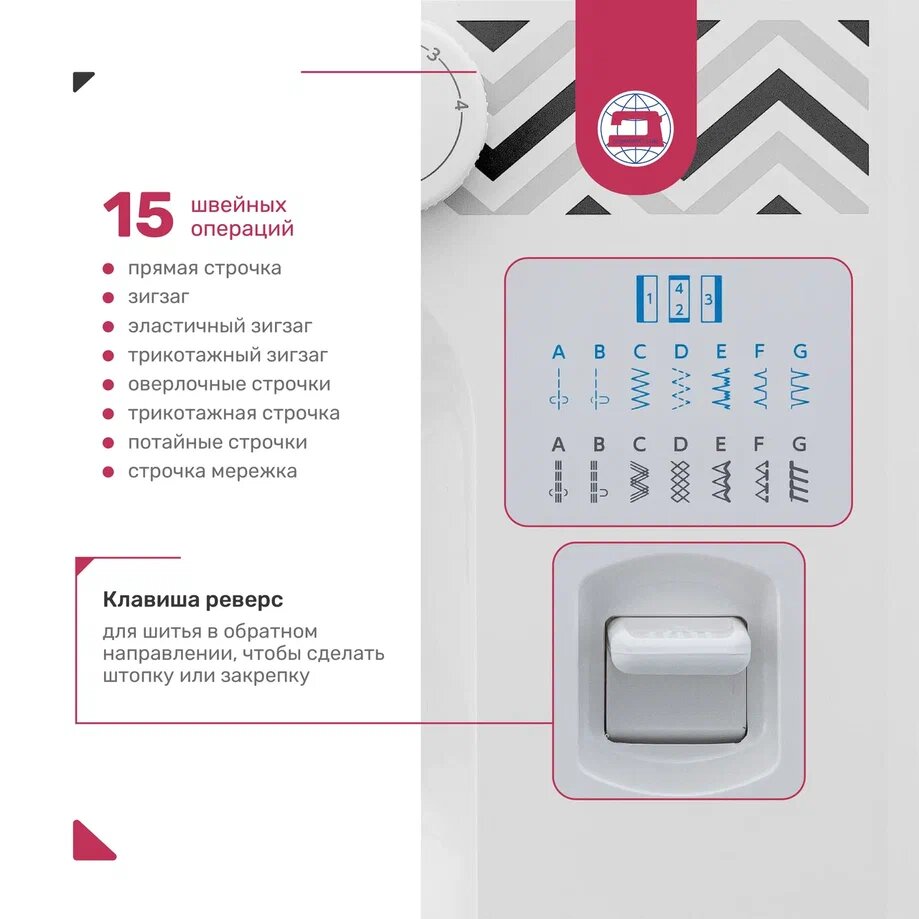 15 швейных операций

прямая строчка
зигзаг
эластичный зигзаг
трикотажный зигзаг
оверлочные строчки
трикотажная строчка
потайные строчки
строчка мережка

Клавиша реверс

для шитья в обратном направлении, чтобы сделать штопку или закрепку

3
4

1 4 2 3

A B C D E F G

A B C D E F G