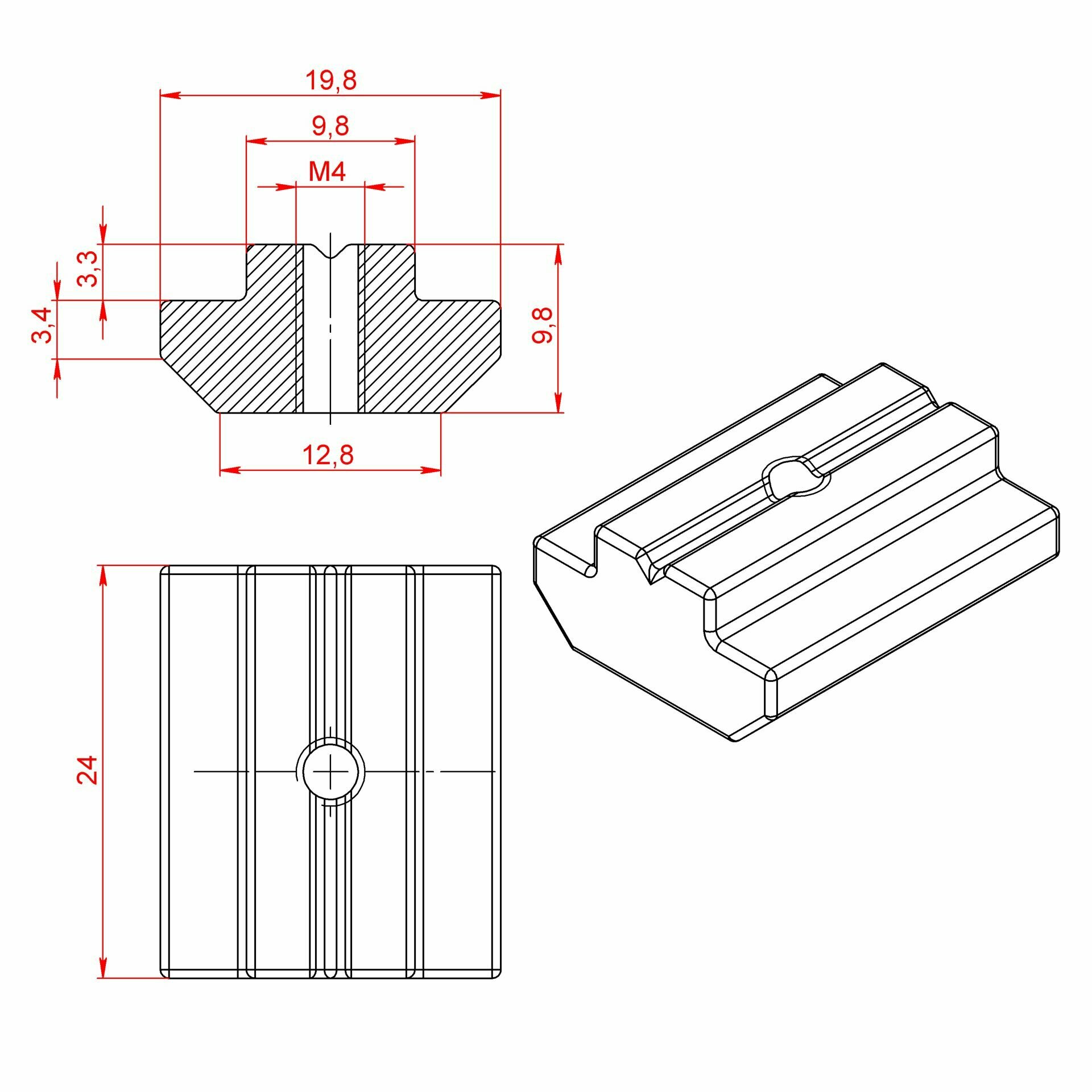 19,8
9,8
M4
3,3
3,4
9,8
12,8
24