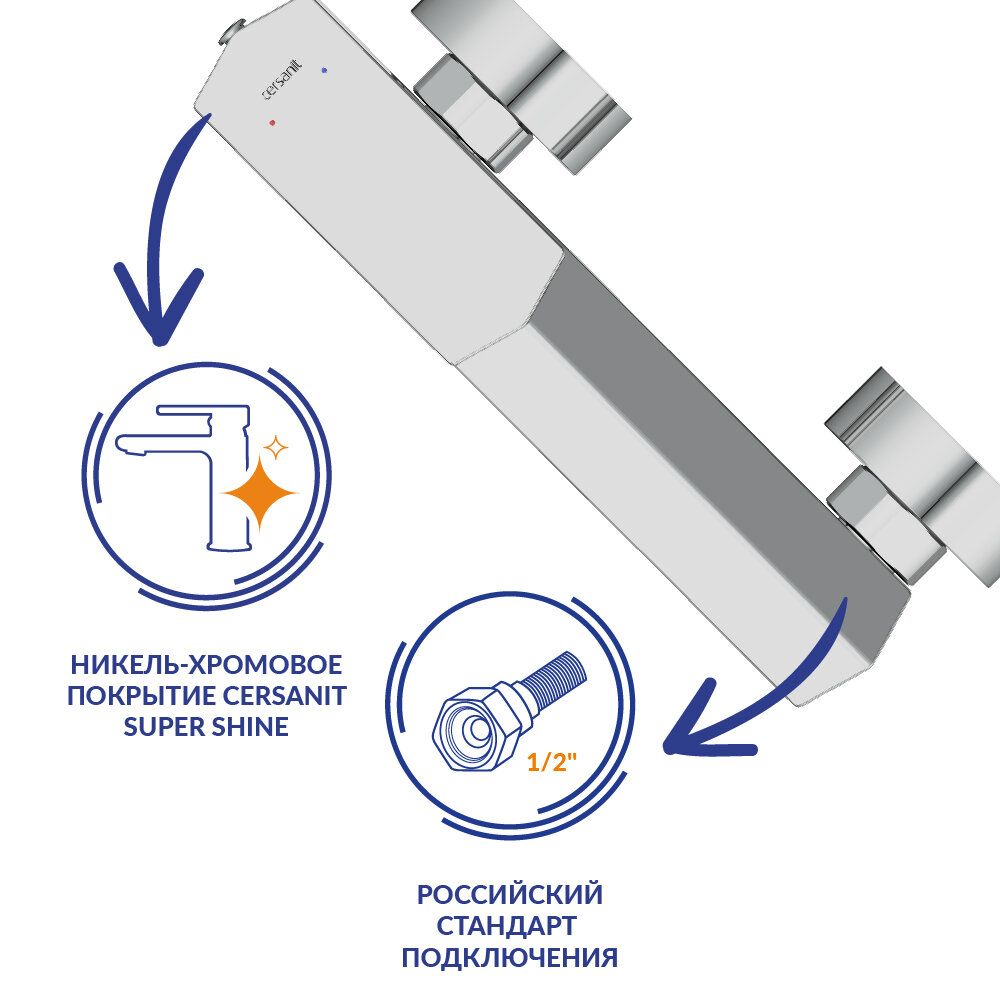 cersanit

НИКЕЛЬ-ХРОМОВОЕ ПОКРЫТИЕ CERSANIT SUPER SHINE

1/2"

РОССИЙСКИЙ СТАНДАРТ ПОДКЛЮЧЕНИЯ