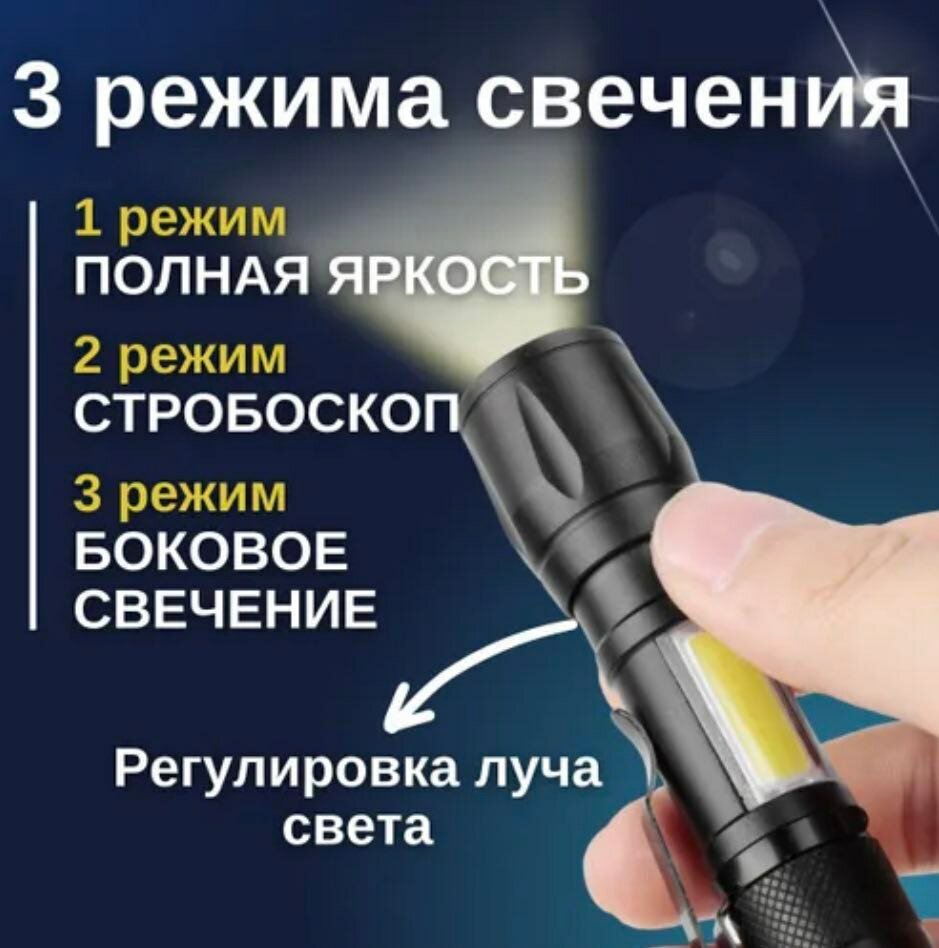 3 режима свечения

1 режим
ПОЛНАЯ ЯРКОСТЬ

2 режим
СТРОБОСКОП

3 режим
БОКОВОЕ СВЕЧЕНИЕ

Регулировка луча света