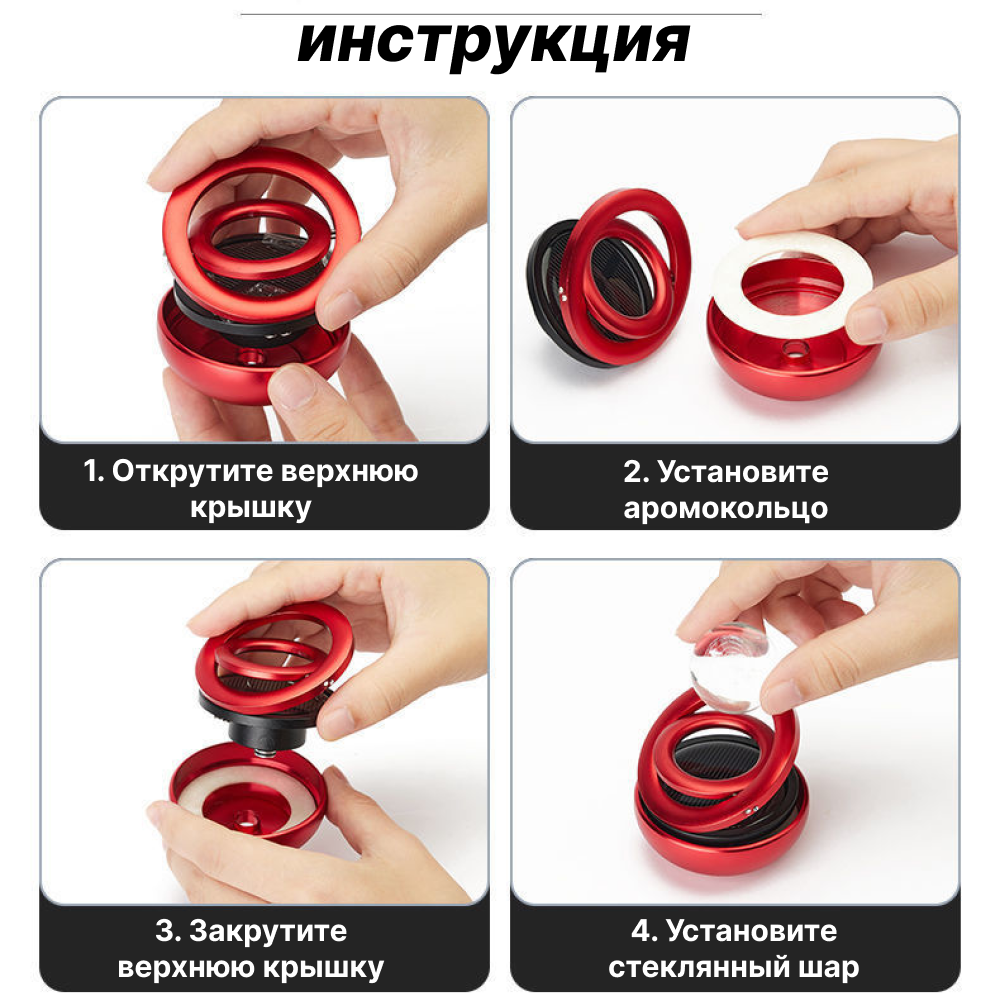 инструкция

1. Открутите верхнюю крышку

2. Установите аромокольцо

3. Закрутите верхнюю крышку

4. Установите стеклянный шар