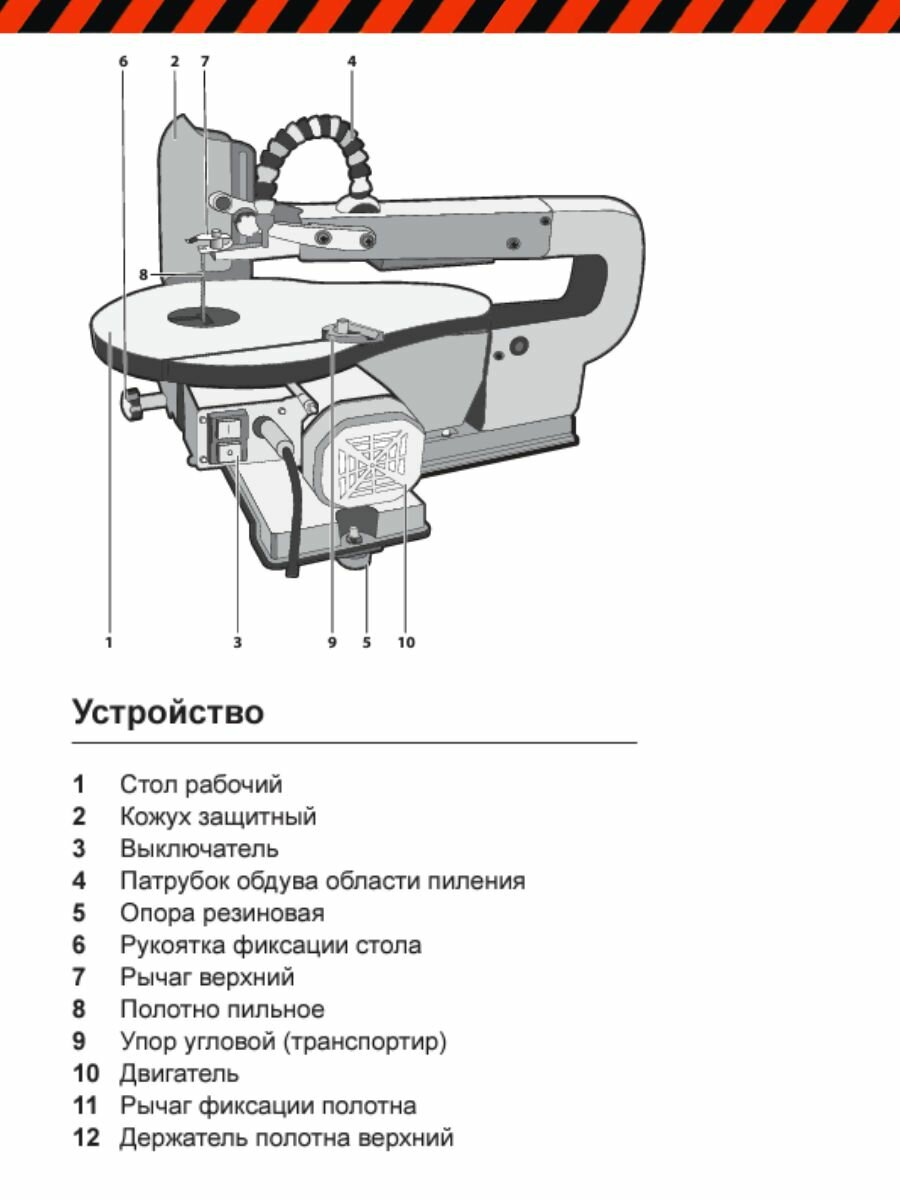 6 2 7 4

8

1 3 9 5 10

Устройство

1 Стол рабочий
2 Кожух защитный
3 Выключатель
4 Патрубок обдува области пиления
5 Опора резиновая
6 Рукоятка фиксации стола
7 Рычаг верхний
8 Полотно пильное
9 Упор угловой (транспортир)
10 Двигатель
11 Рычаг фиксации полотна
12 Держатель полотна верхний