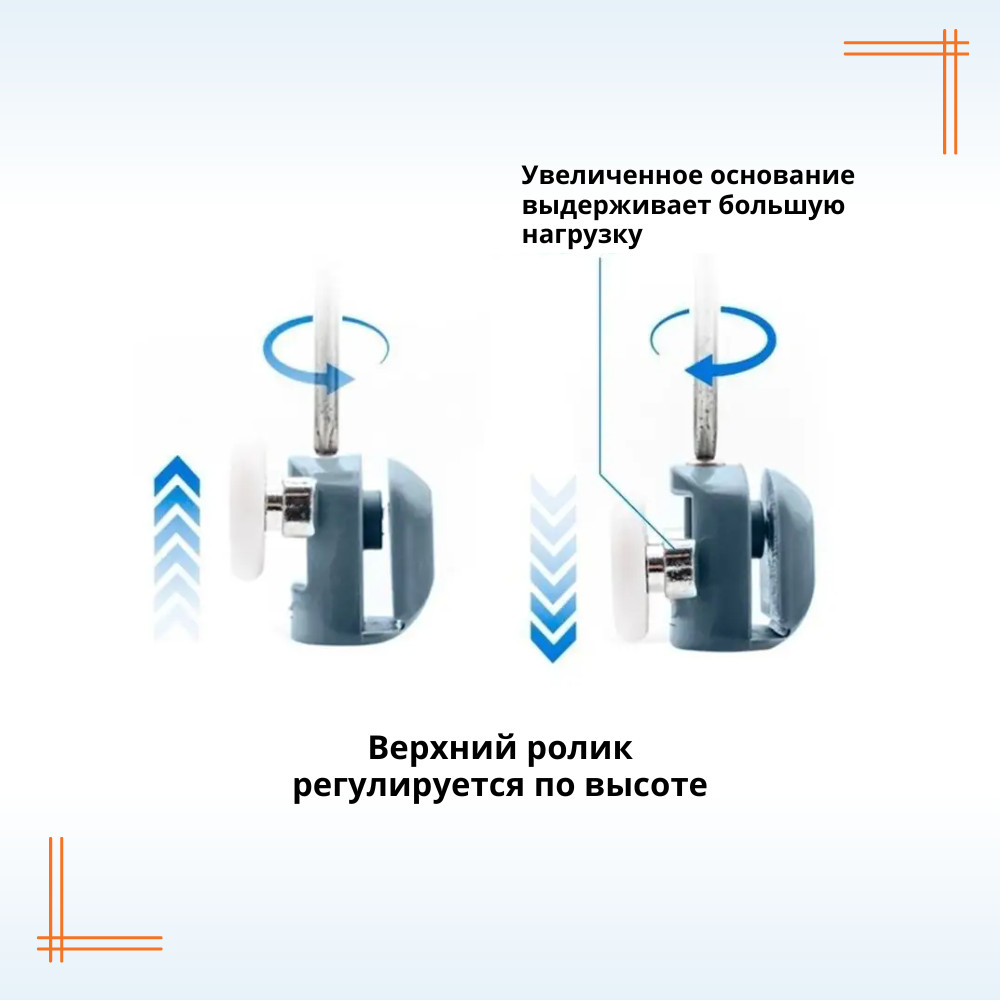 Увеличенное основание выдерживает большую нагрузку

Верхний ролик регулируется по высоте