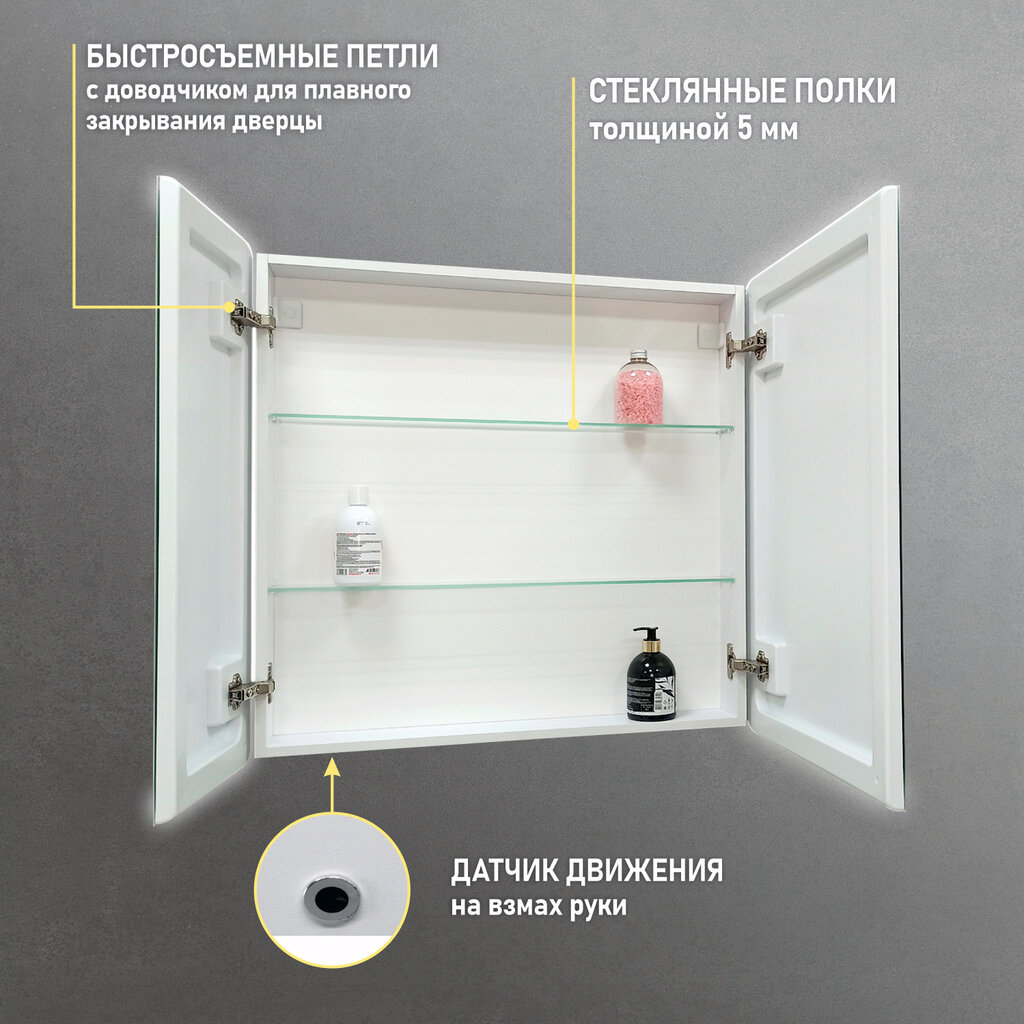 БЫСТРОСЪЕМНЫЕ ПЕТЛИ
с доводчиком для плавного закрывания дверцы

СТЕКЛЯННЫЕ ПОЛКИ
толщиной 5 мм

ДАТЧИК ДВИЖЕНИЯ
на взмах руки