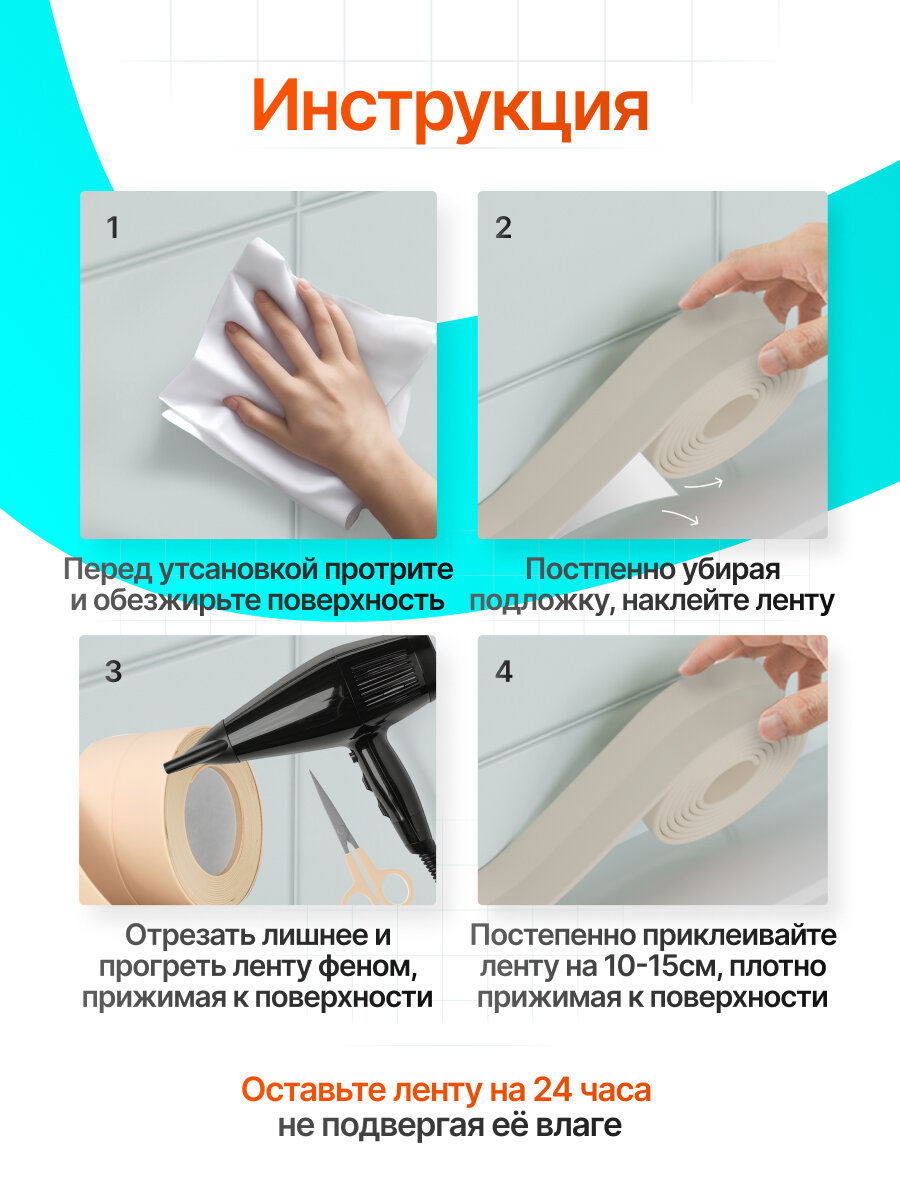 Инструкция

1

Перед утсановкой протрите и обезжирьте поверхность

2

Постпенно убирая подложку, наклейте ленту

3

Отрезать лишнее и прогреть ленту феном, прижимая к поверхности

4

Постепенно приклеивайте ленту на 10-15см, плотно прижимая к поверхности

Оставьте ленту на 24 часа не подвергая её влаге