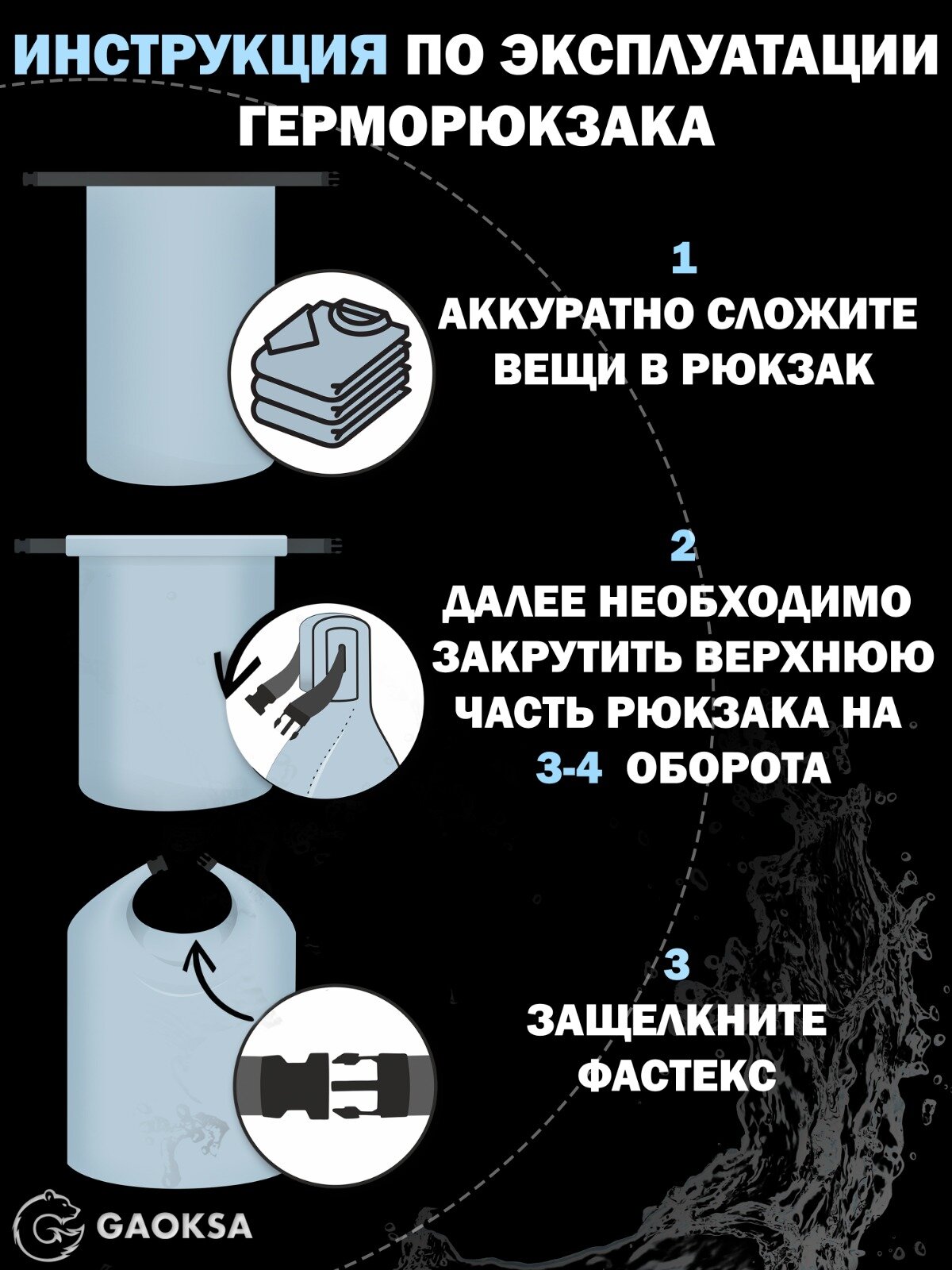 ИНСТРУКЦИЯ ПО ЭКСПЛУАТАЦИИ ГЕРМОРЮКЗАКА

1
АККУРАТНО СЛОЖИТЕ ВЕЩИ В РЮКЗАК

2
ДАЛЕЕ НЕОБХОДИМО ЗАКРУТИТЬ ВЕРХНЮЮ ЧАСТЬ РЮКЗАКА НА 3-4 ОБОРОТА

3
ЗАЩЕЛКНИТЕ ФАСТЕКС

GAOKSA