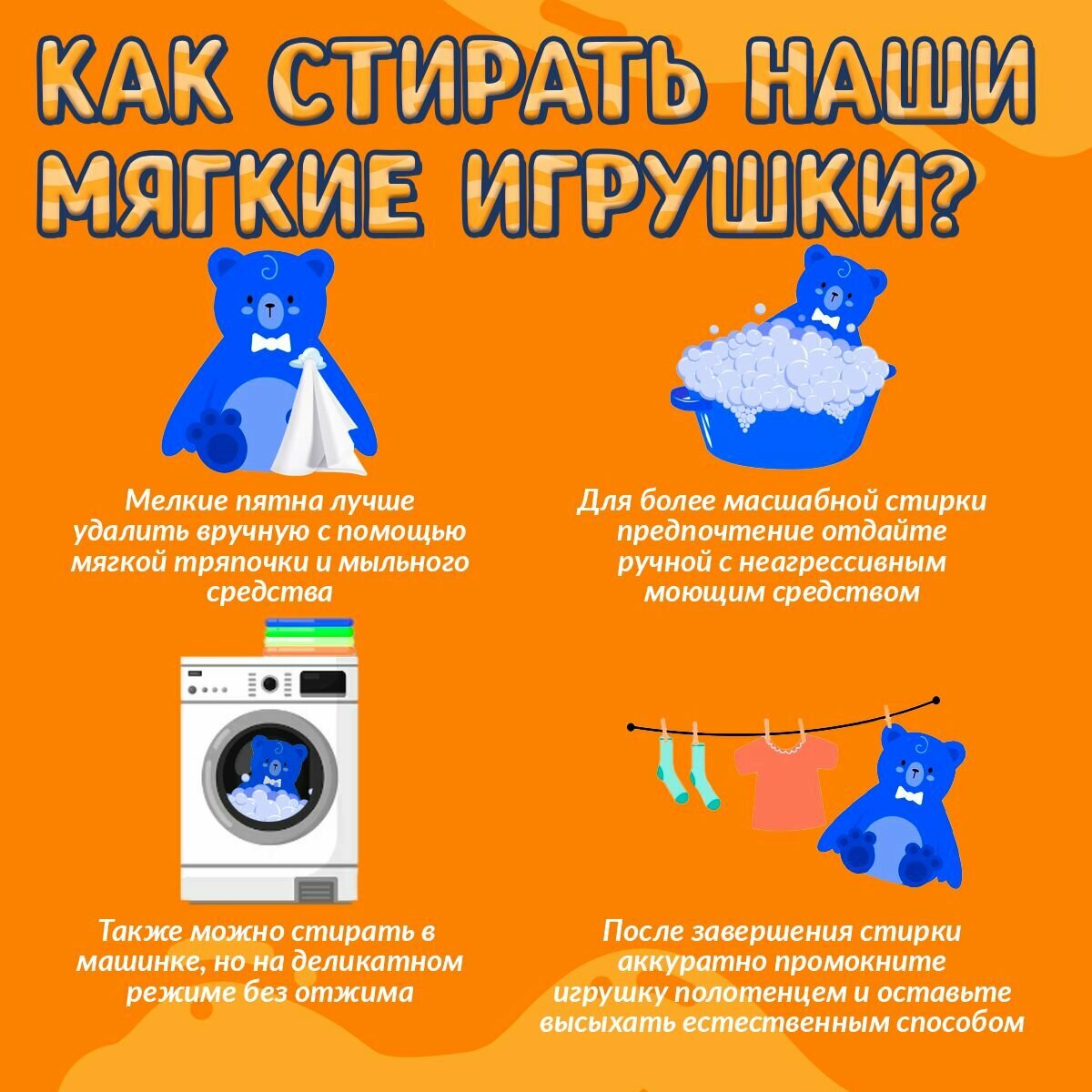 КАК СТИРАТЬ НАШИ МЯГКИЕ ИГРУШКИ?

Мелкие пятна лучше удалить вручную с помощью мягкой тряпочки и мыльного средства

Для более масшабной стирки предпочтение отдайте ручной с неагрессивным моющим средством

Также можно стирать в машинке, но на деликатном режиме без отжима

После завершения стирки аккуратно промокните игрушку полотенцем и оставьте высыхать естественным способом