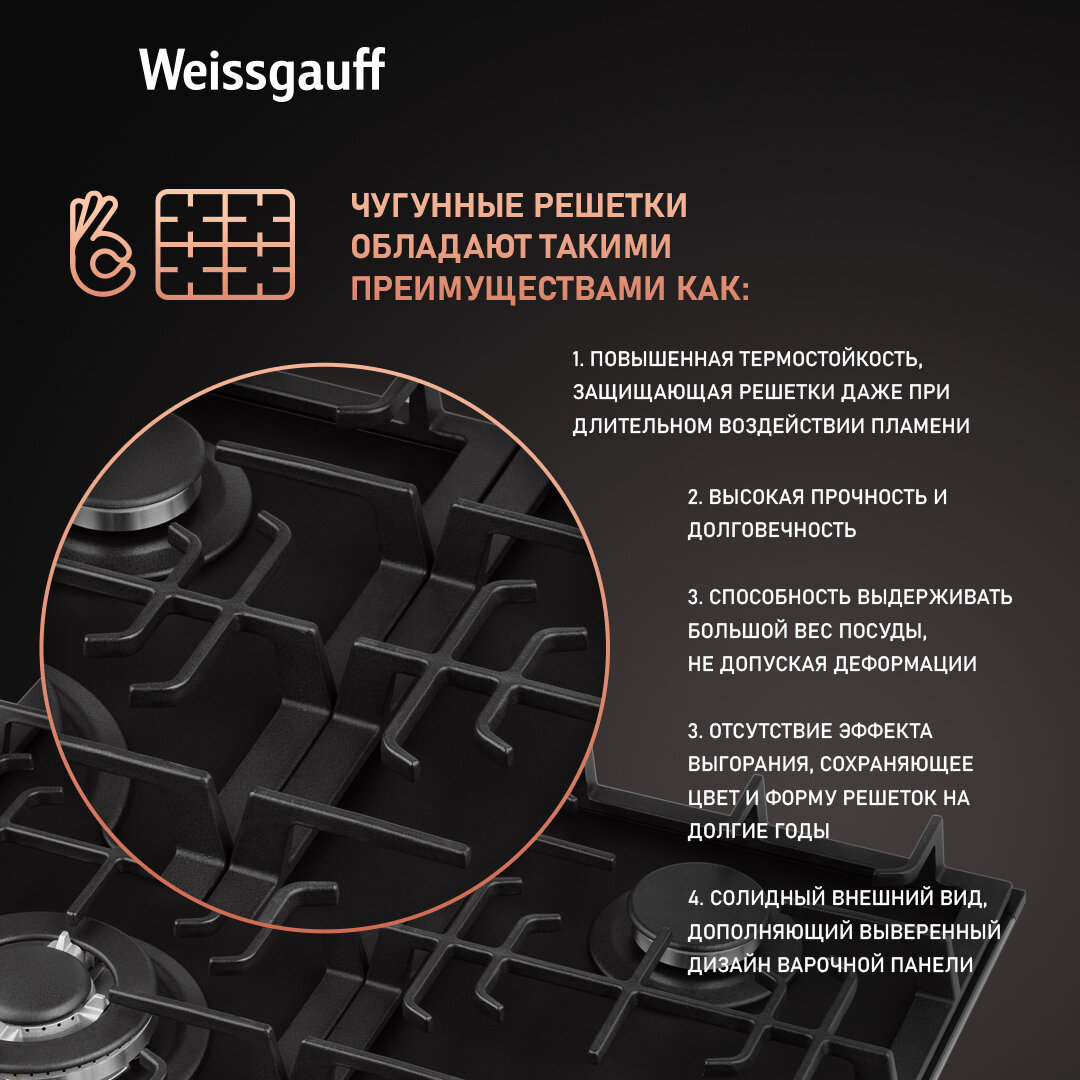 Weissgauff

ЧУГУННЫЕ РЕШЕТКИ ОБЛАДАЮТ ТАКИМИ ПРЕИМУЩЕСТВАМИ КАК:

1. ПОВЫШЕННАЯ ТЕРМОСТОЙКОСТЬ, ЗАЩИЩАЮЩАЯ РЕШЕТКИ ДАЖЕ ПРИ ДЛИТЕЛЬНОМ ВОЗДЕЙСТВИИ ПЛАМЕНИ

2. ВЫСОКАЯ ПРОЧНОСТЬ И ДОЛГОВЕЧНОСТЬ

3. СПОСОБНОСТЬ ВЫДЕРЖИВАТЬ БОЛЬШОЙ ВЕС ПОСУДЫ, НЕ ДОПУСКАЯ ДЕФОРМАЦИИ

3. ОТСУТСТВИЕ ЭФФЕКТА ВЫГОРАНИЯ, СОХРАНЯЮЩЕЕ ЦВЕТ И ФОРМУ РЕШЕТОК НА ДОЛГИЕ ГОДЫ

4. СОЛИДНЫЙ ВНЕШНИЙ ВИД, ДОПОЛНЯЮЩИЙ ВЫВЕРЕННЫЙ ДИЗАЙН ВАРОЧНОЙ ПАНЕЛИ