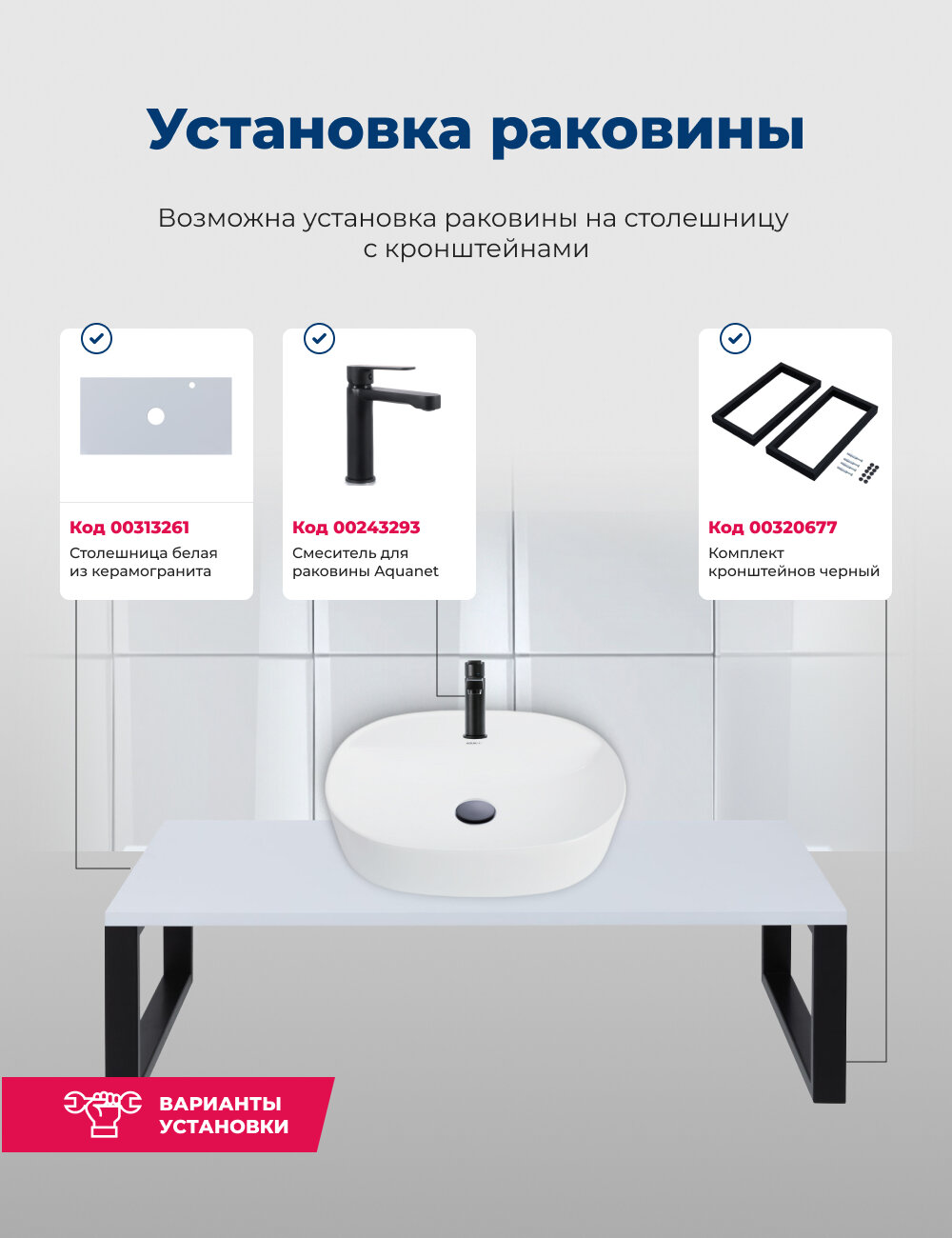 Установка раковины

Возможна установка раковины на столешницу с кронштейнами

Код 00313261
Столешница белая из керамогранита

Код 00243293
Смеситель для раковины Aquanet

Код 00320677
Комплект кронштейнов черный

ВАРИАНТЫ УСТАНОВКИ