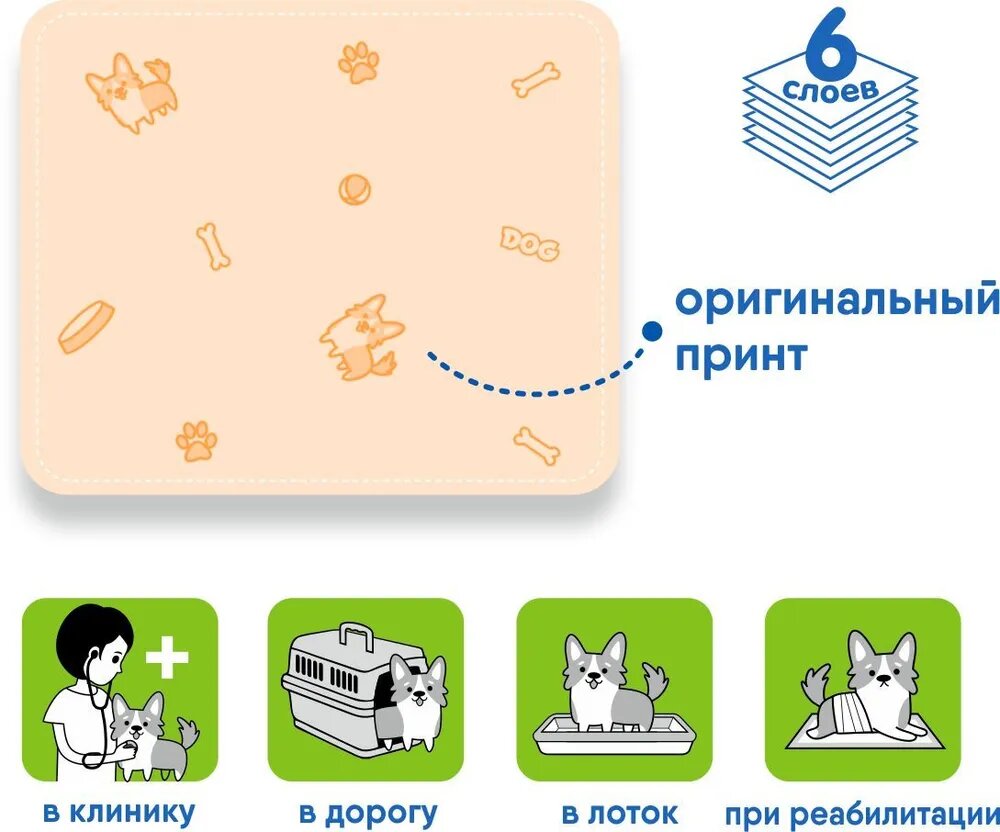 DOG

6
слоев

оригинальный принт

в клинику

в дорогу

в лоток

при реабилитации