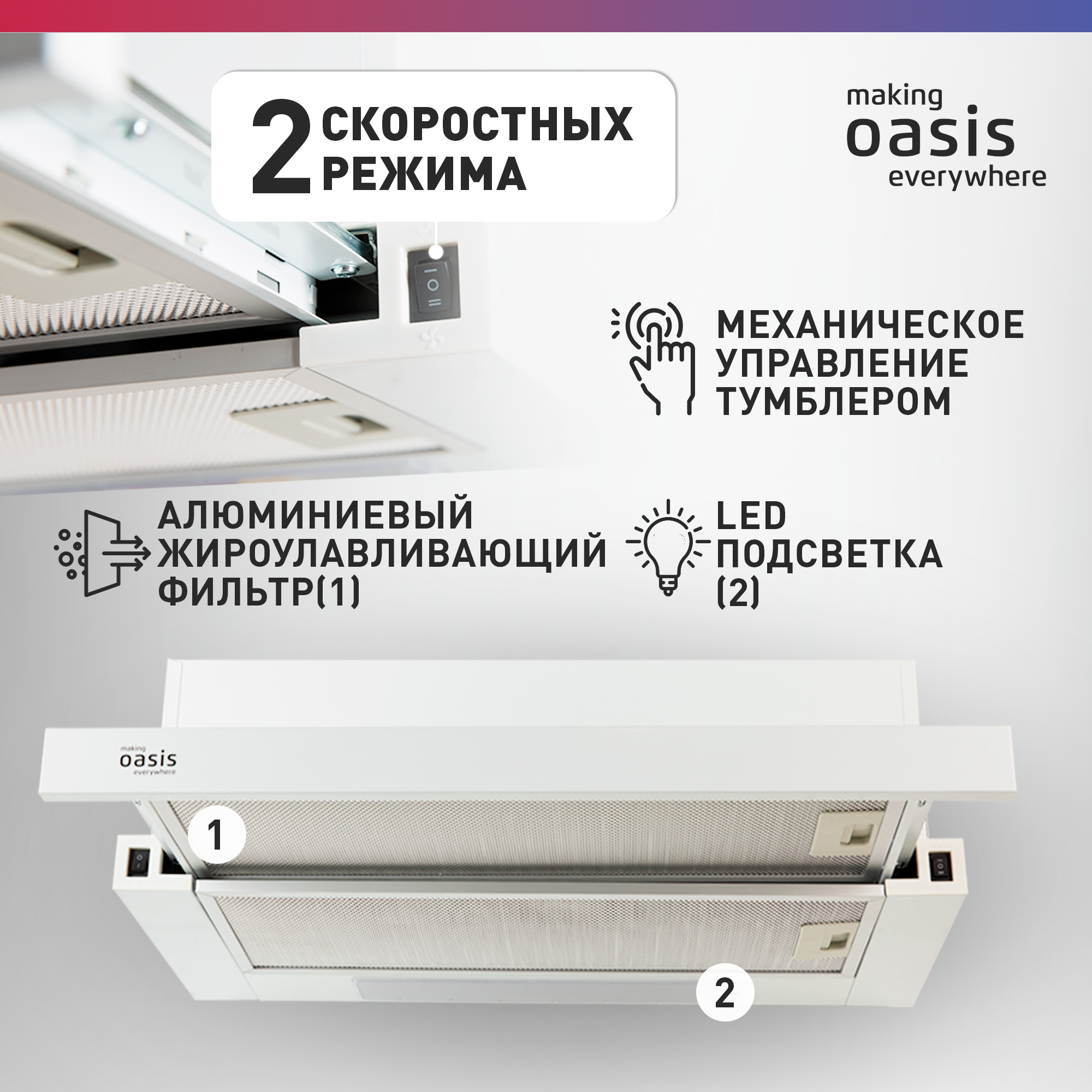 2 СКОРОСТНЫХ РЕЖИМА

making
oasis
everywhere

МЕХАНИЧЕСКОЕ УПРАВЛЕНИЕ ТУМБЛЕРОМ

АЛЮМИНИЕВЫЙ ЖИРОУЛАВЛИВАЮЩИЙ ФИЛЬТР(1)

LED ПОДСВЕТКА (2)

making
oasis
everywhere

1

2