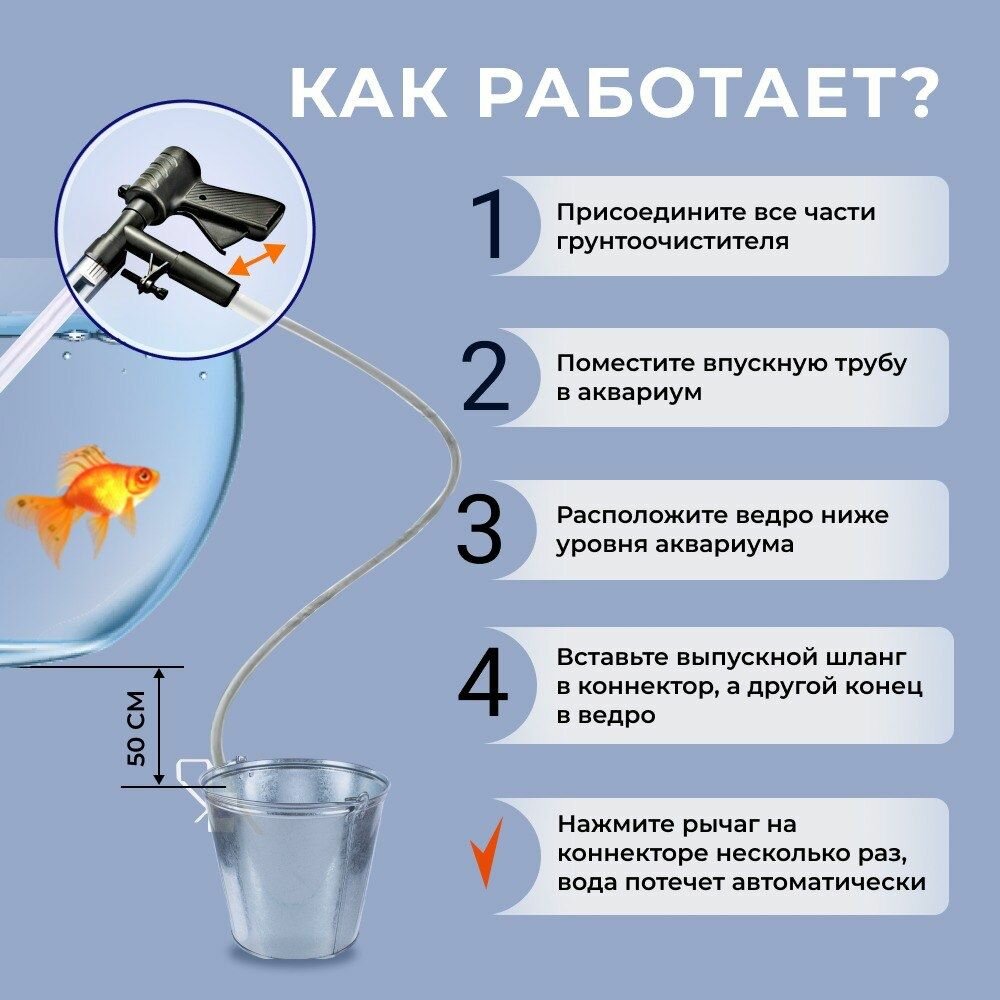 КАК РАБОТАЕТ?

1 Присоедините все части грунтоочистителя

2 Поместите впускную трубу в аквариум

3 Расположите ведро ниже уровня аквариума

4 Вставьте выпускной шланг в коннектор, а другой конец в ведро

Нажмите рычаг на коннекторе несколько раз, вода потечет автоматически

50 СМ