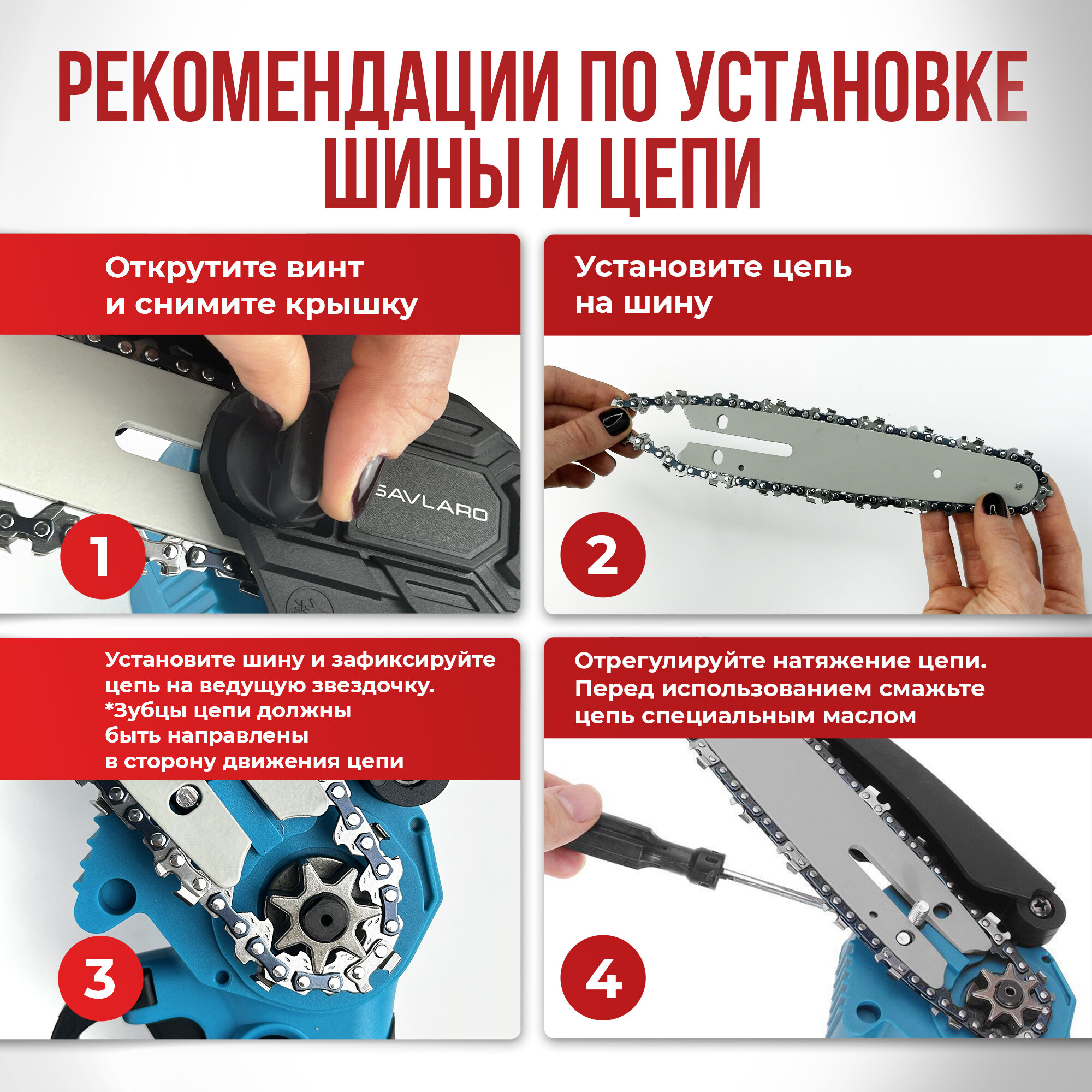 РЕКОМЕНДАЦИИ ПО УСТАНОВКЕ ШИНЫ И ЦЕПИ

Открутите винт и снимите крышку

SAVLARO

1

Установите цепь на шину

2

Установите шину и зафиксируйте цепь на ведущую звездочку. *Зубцы цепи должны быть направлены в сторону движения цепи

3

Отрегулируйте натяжение цепи. Перед использованием смажьте цепь специальным маслом

4