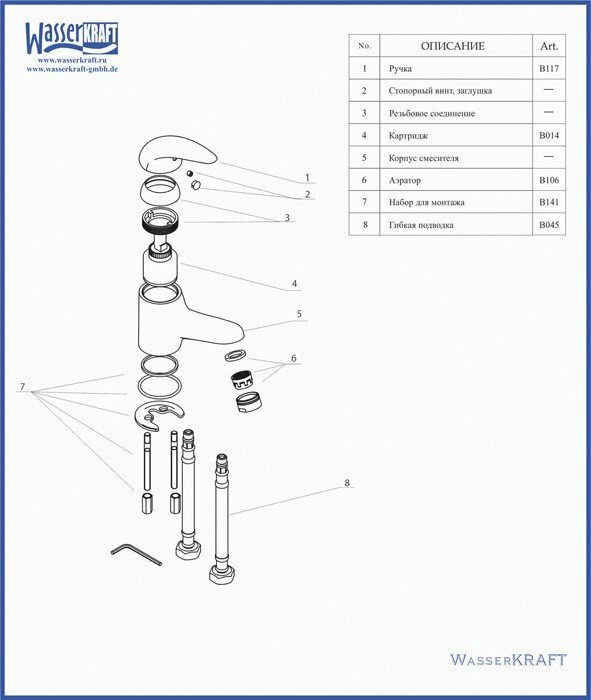 WasserKRAFT
www.wasserkraft.ru
www.wasserkraft-gmbh.de

| No. | ОПИСАНИЕ | Art. |
|---|---|---|
| 1 | Ручка | B117 |
| 2 | Стопорный винт, заглушка | — |
| 3 | Резьбовое соединение | — |
| 4 | Картридж | B014 |
| 5 | Корпус смесителя | — |
| 6 | Аэратор | B106 |
| 7 | Набор для монтажа | B141 |
| 8 | Гибкая подводка | B045 |

1
2
3
4
5
6
7
8

WasserKRAFT