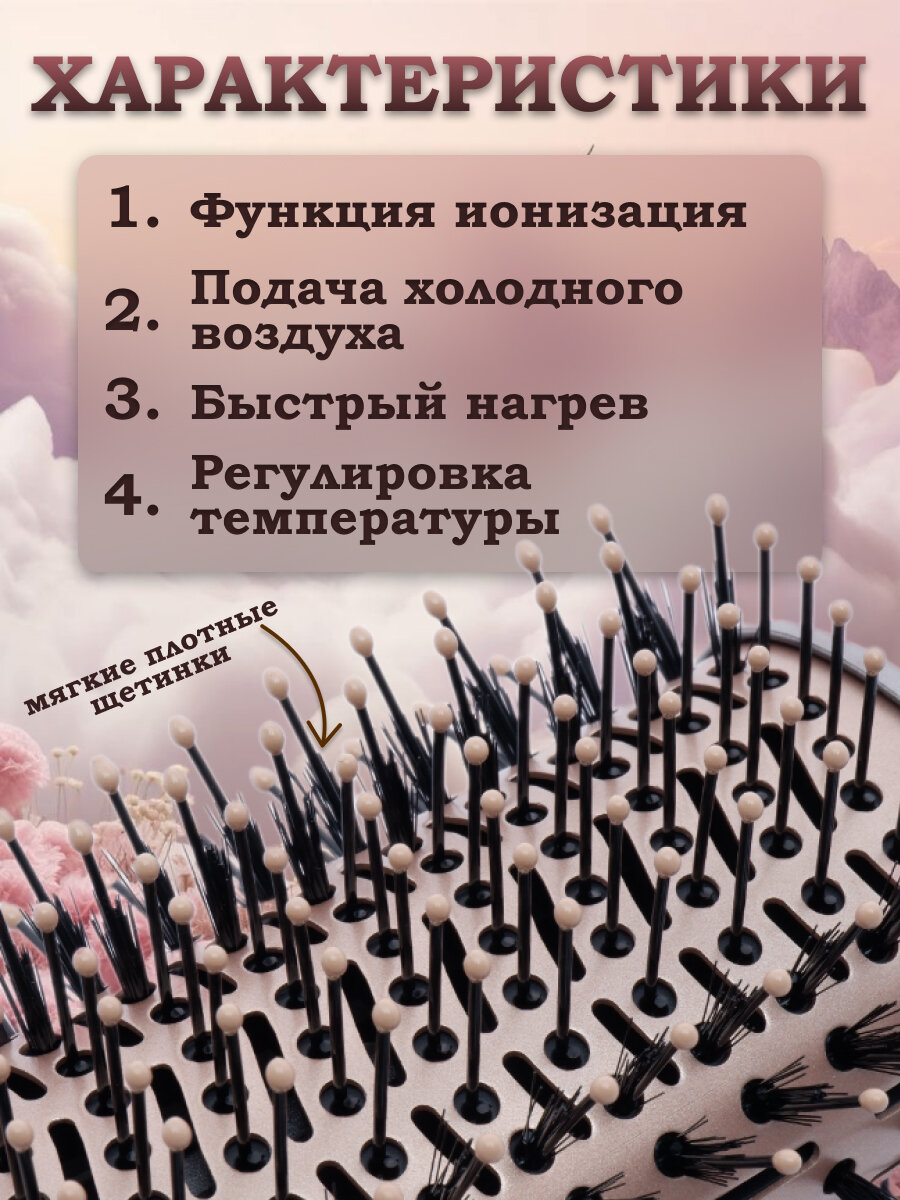 ХАРАКТЕРИСТИКИ

1. Функция ионизация

2. Подача холодного воздуха

3. Быстрый нагрев

4. Регулировка температуры

мягкие плотные щетинки