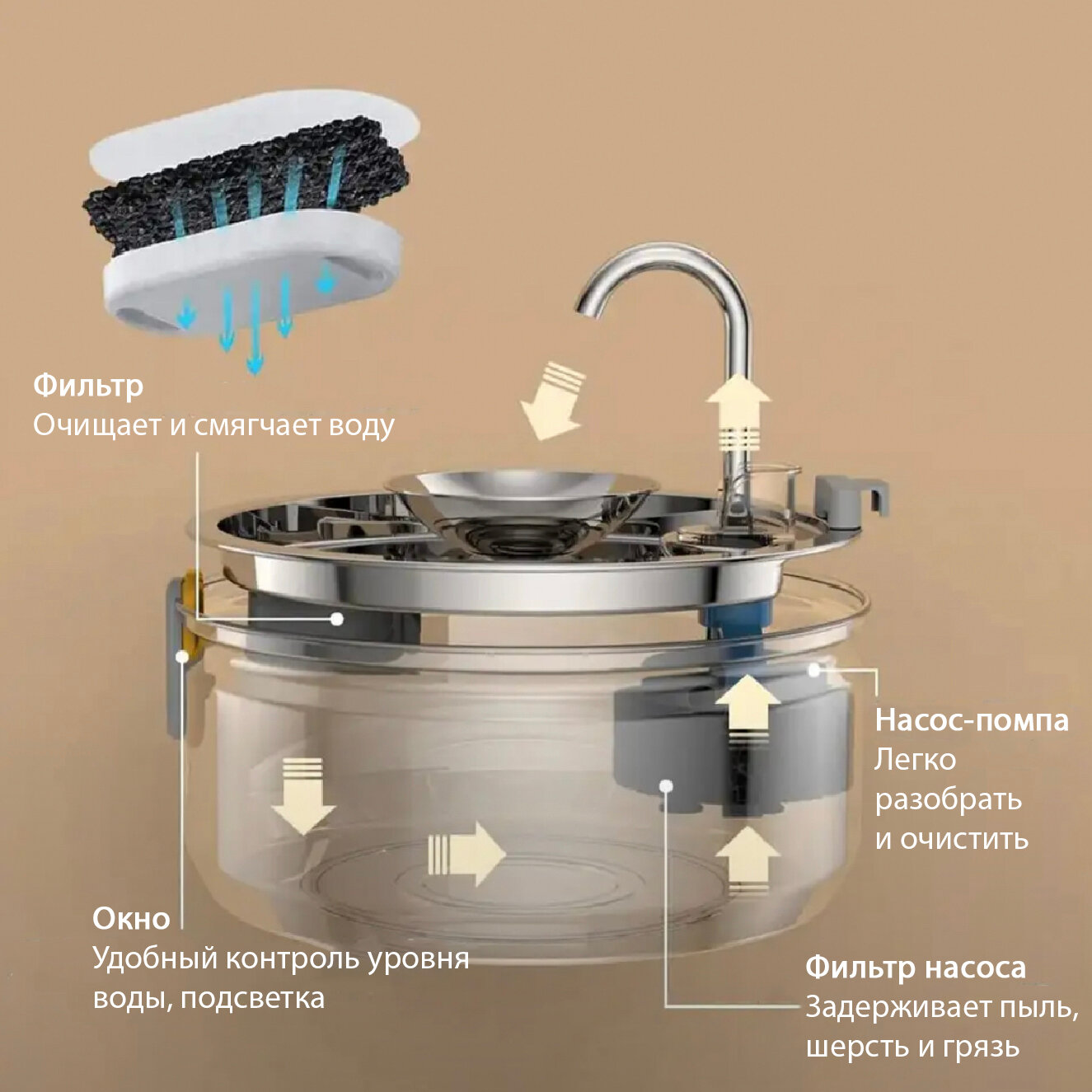 Фильтр
Очищает и смягчает воду

Насос-помпа
Легко разобрать и очистить

Окно
Удобный контроль уровня воды, подсветка

Фильтр насоса
Задерживает пыль, шерсть и грязь