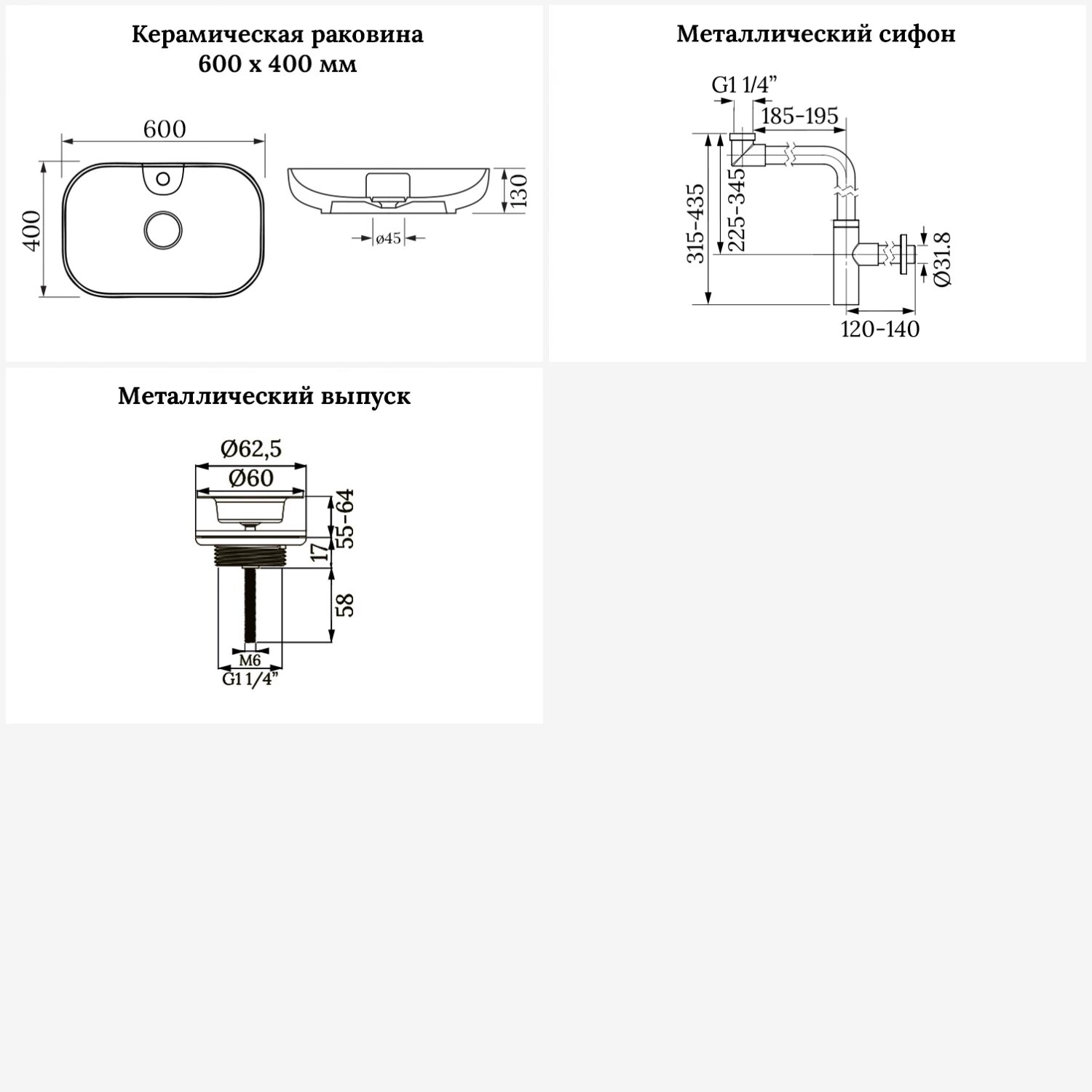 Керамическая раковина
600 х 400 мм

600
400
130
ø45

Металлический сифон

G1 1/4”
185-195
315-435
225-345
Ø31.8
120-140

Металлический выпуск

Ø62,5
Ø60
55-64
17
58
M6
G1 1/4”