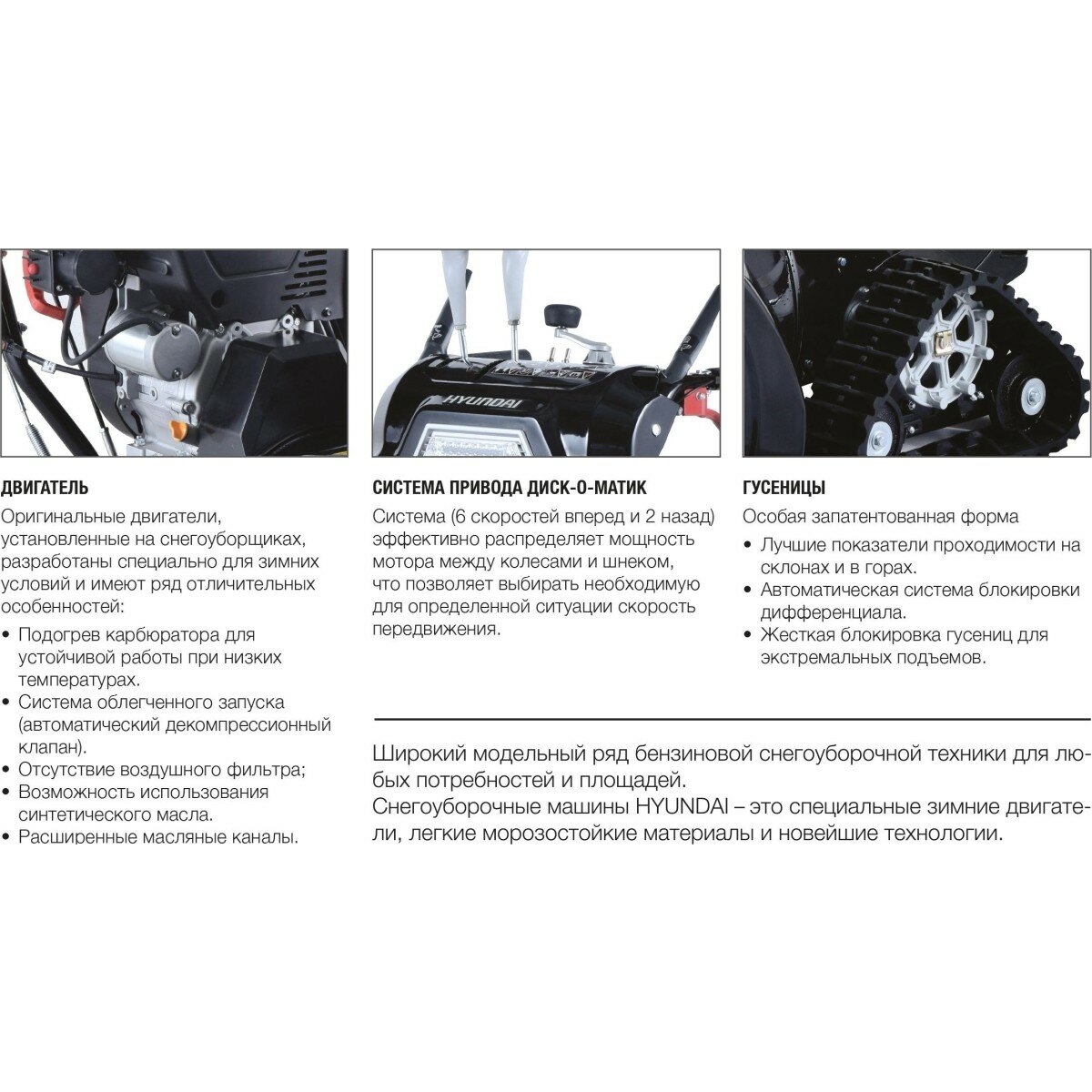 HYUNDAI

ДВИГАТЕЛЬ

Оригинальные двигатели, установленные на снегоуборщиках, разработаны специально для зимних условий и имеют ряд отличительных особенностей:

• Подогрев карбюратора для устойчивой работы при низких температурах.
• Система облегченного запуска (автоматический декомпрессионный клапан).
• Отсутствие воздушного фильтра;
• Возможность использования синтетического масла.
• Расширенные масляные каналы.

СИСТЕМА ПРИВОДА ДИСК-О-МАТИК

Система (6 скоростей вперед и 2 назад) эффективно распределяет мощность мотора между колесами и шнеком, что позволяет выбирать необходимую для определенной ситуации скорость передвижения.

ГУСЕНИЦЫ

Особая запатентованная форма

• Лучшие показатели проходимости на склонах и в горах.
• Автоматическая система блокировки дифференциала.
• Жесткая блокировка гусениц для экстремальных подъемов.

Широкий модельный ряд бензиновой снегоуборочной техники для любых потребностей и площадей.
Снегоуборочные машины HYUNDAI – это специальные зимние двигатели, легкие морозостойкие материалы и новейшие технологии.