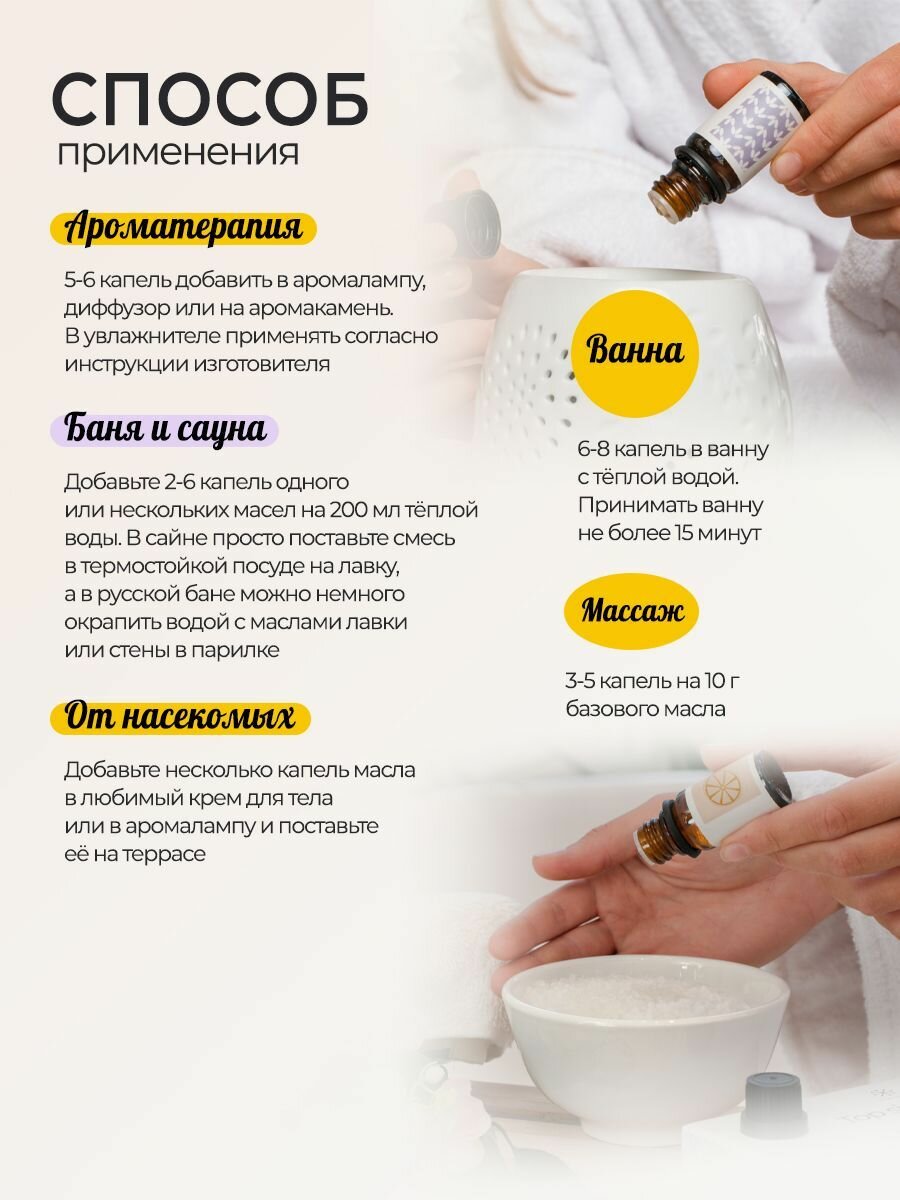 СПОСОБ
применения

Ароматерапия

5-6 капель добавить в аромалампу, диффузор или на аромакамень. В увлажнителе применять согласно инструкции изготовителя

Баня и сауна

Добавьте 2-6 капель одного или нескольких масел на 200 мл тёплой воды. В сайне просто поставьте смесь в термостойкой посуде на лавку, а в русской бане можно немного окрапить водой с маслами лавки или стены в парилке

От насекомых

Добавьте несколько капель масла в любимый крем для тела или в аромалампу и поставьте её на террасе

Ванна

6-8 капель в ванну с тёплой водой. Принимать ванну не более 15 минут

Массаж

3-5 капель на 10 г базового масла