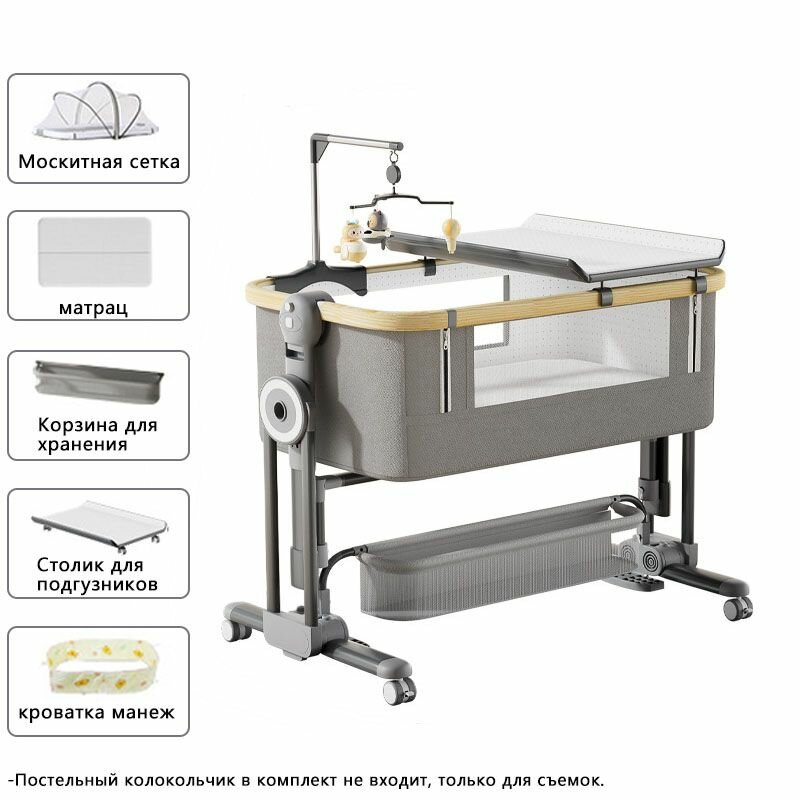 Москитная сетка

матрац

Корзина для хранения

Столик для подгузников

кроватка манеж

-Постельный колокольчик в комплект не входит, только для съемок.