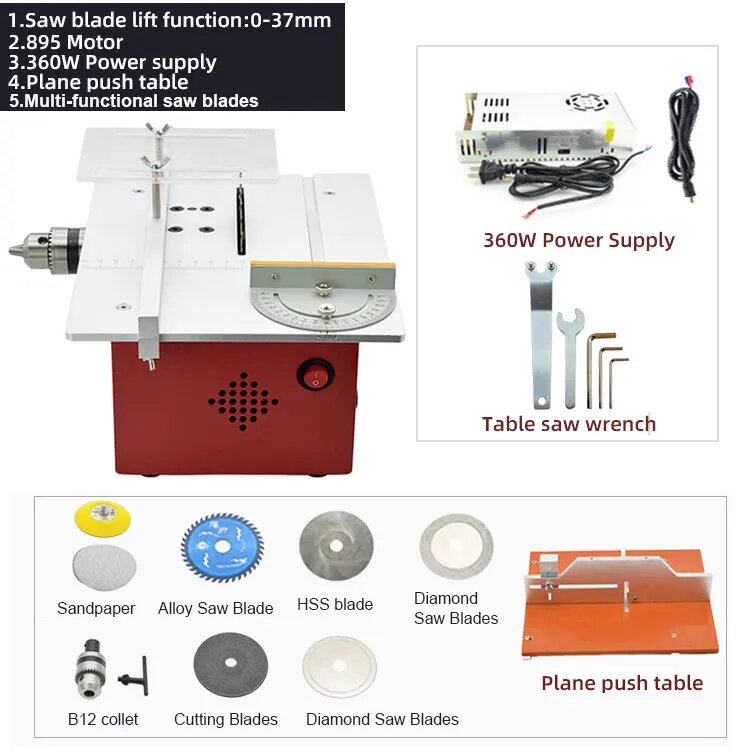 1.Saw blade lift function:0-37mm
2.895 Motor
3.360W Power supply
4.Plane push table
5.Multi-functional saw blades

360W Power Supply

Table saw wrench

Sandpaper

Alloy Saw Blade

HSS blade

Diamond Saw Blades

B12 collet

Cutting Blades

Diamond Saw Blades

Plane push table