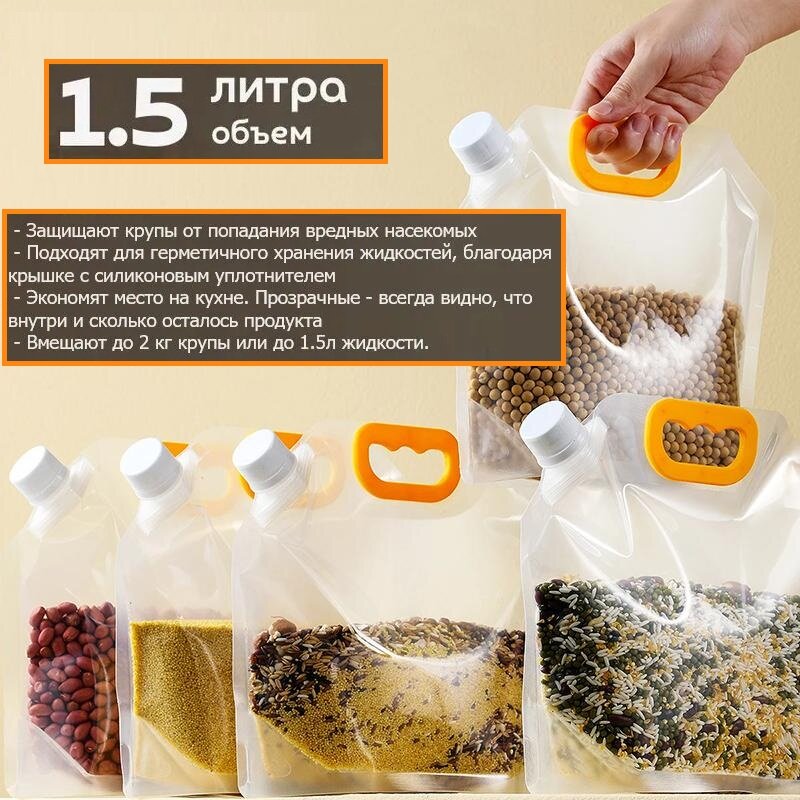 1.5 литра объем

- Защищают крупы от попадания вредных насекомых
- Подходят для герметичного хранения жидкостей, благодаря крышке с силиконовым уплотнителем
- Экономят место на кухне. Прозрачные - всегда видно, что внутри и сколько осталось продукта
- Вмещают до 2 кг крупы или до 1.5л жидкости.