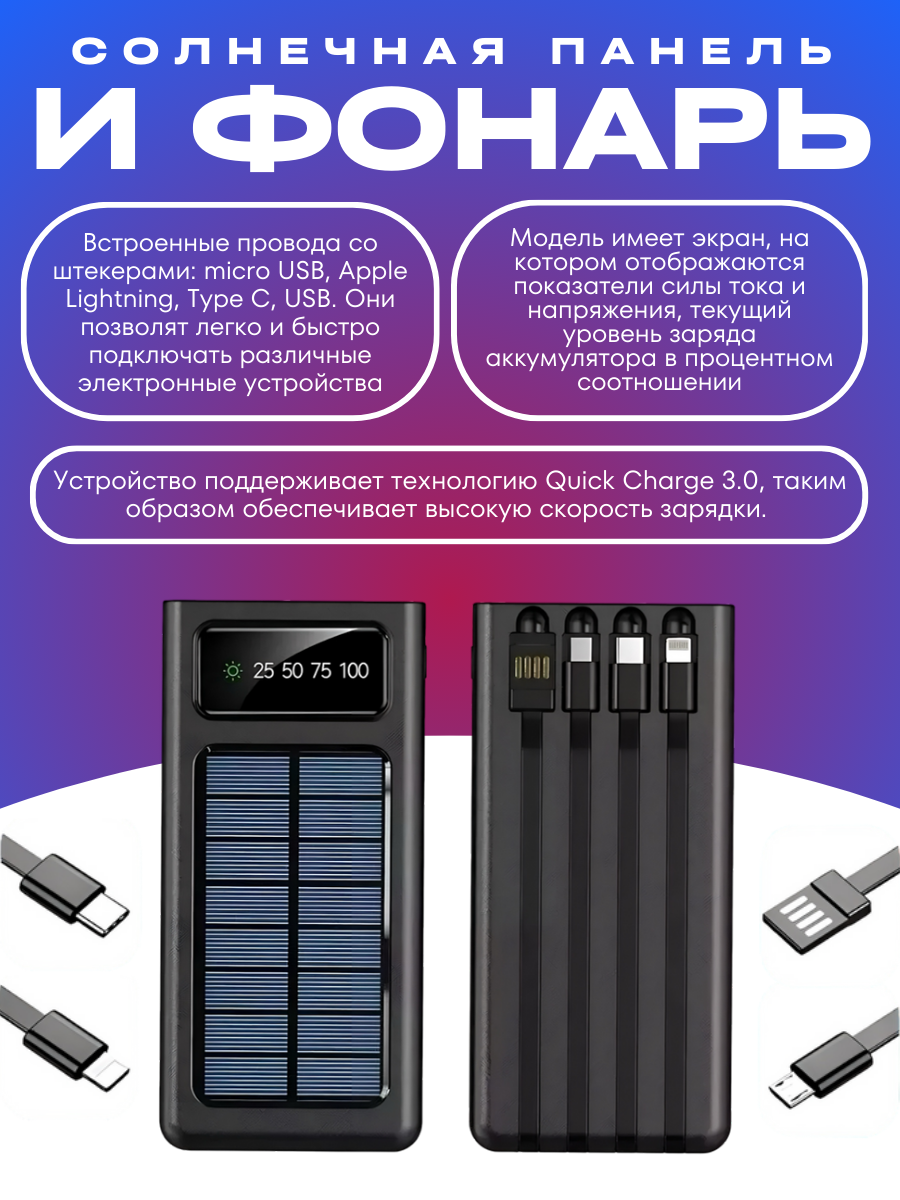 СОЛНЕЧНАЯ ПАНЕЛЬ
И ФОНАРЬ

Встроенные провода со штекерами: micro USB, Apple Lightning, Type C, USB. Они позволят легко и быстро подключать различные электронные устройства

Модель имеет экран, на котором отображаются показатели силы тока и напряжения, текущий уровень заряда аккумулятора в процентном соотношении

Устройство поддерживает технологию Quick Charge 3.0, таким образом обеспечивает высокую скорость зарядки.

25 50 75 100