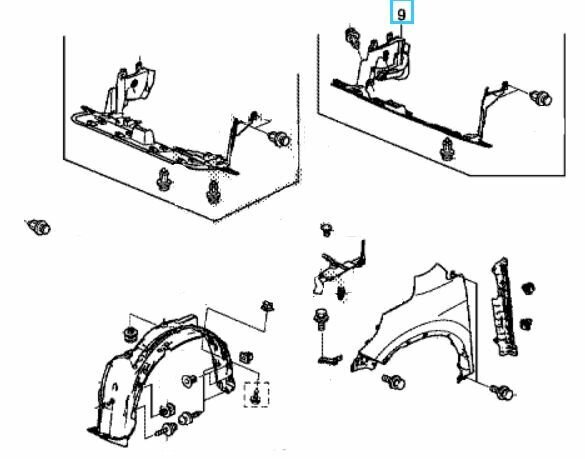 9