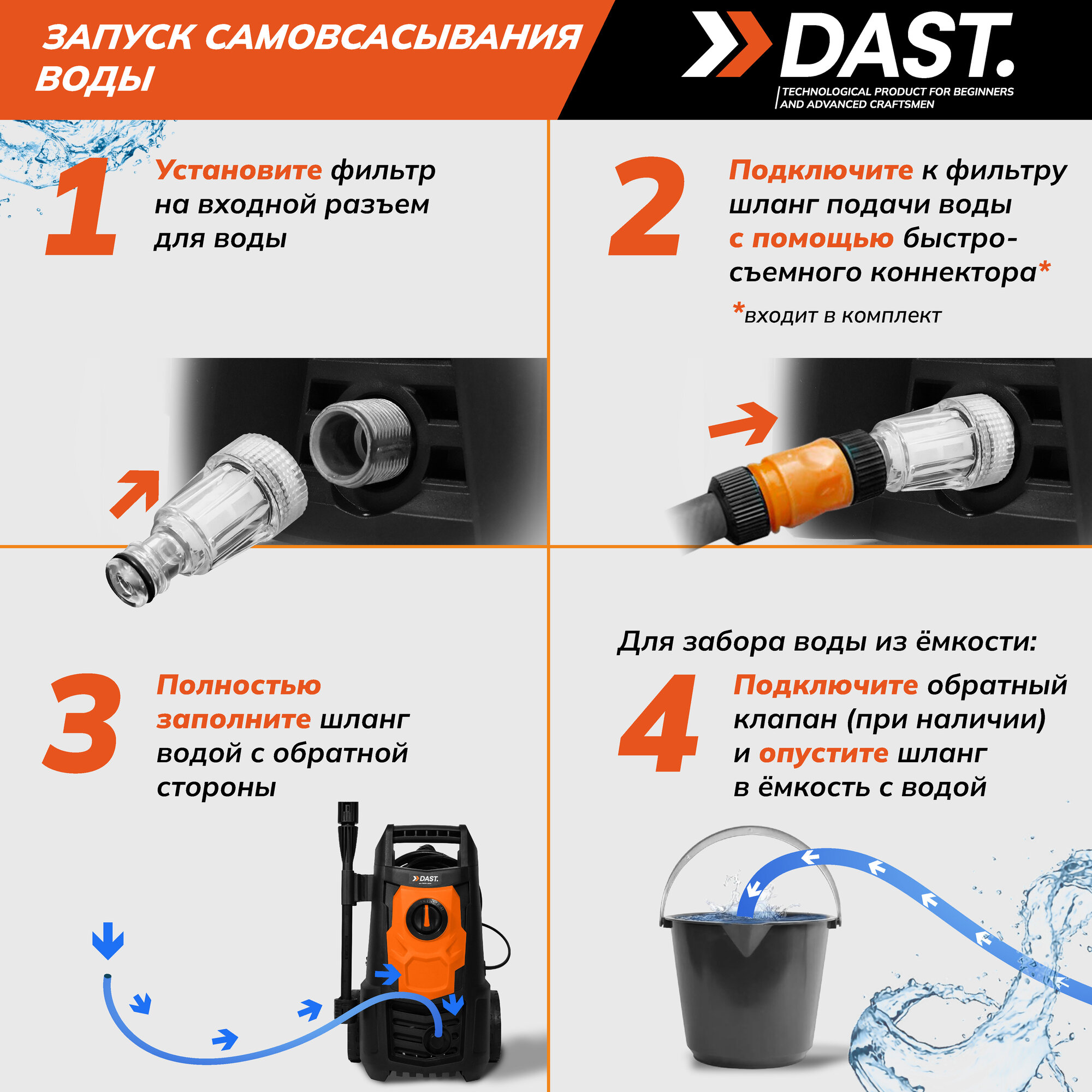 ЗАПУСК САМОВСАСЫВАНИЯ ВОДЫ

DAST.

TECHNOLOGICAL PRODUCT FOR BEGINNERS AND ADVANCED CRAFTSMEN

1 Установите фильтр на входной разъем для воды

2 Подключите к фильтру шланг подачи воды с помощью быстросъемного коннектора*

*входит в комплект

3 Полностью заполните шланг водой с обратной стороны

DAST.

Для забора воды из ёмкости:

4 Подключите обратный клапан (при наличии) и опустите шланг в ёмкость с водой