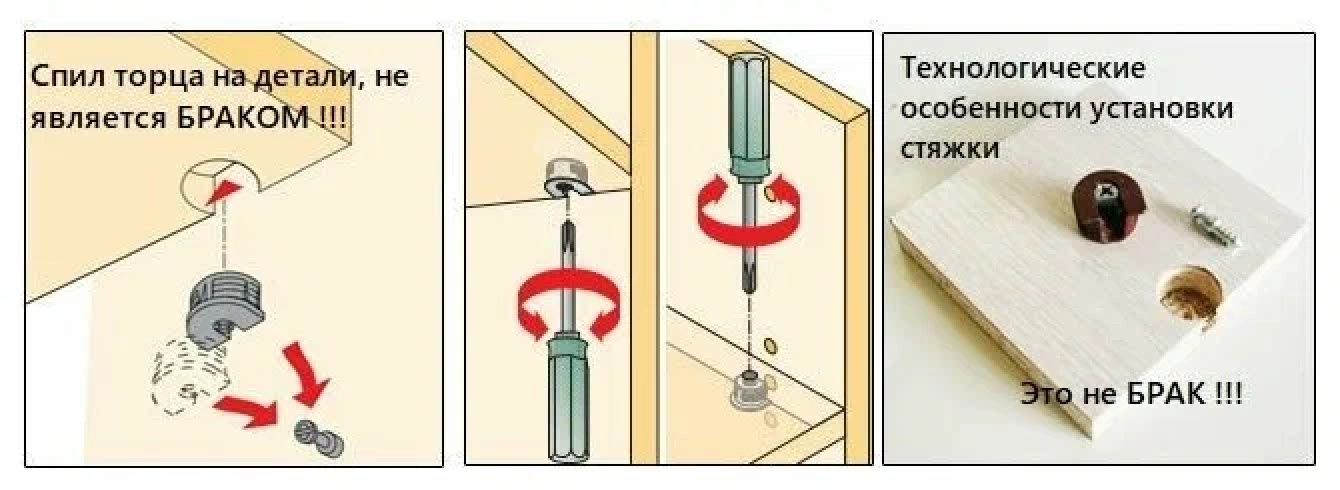 Спил торца на детали, не является БРАКОМ !!!

Технологические особенности установки стяжки

Это не БРАК !!!