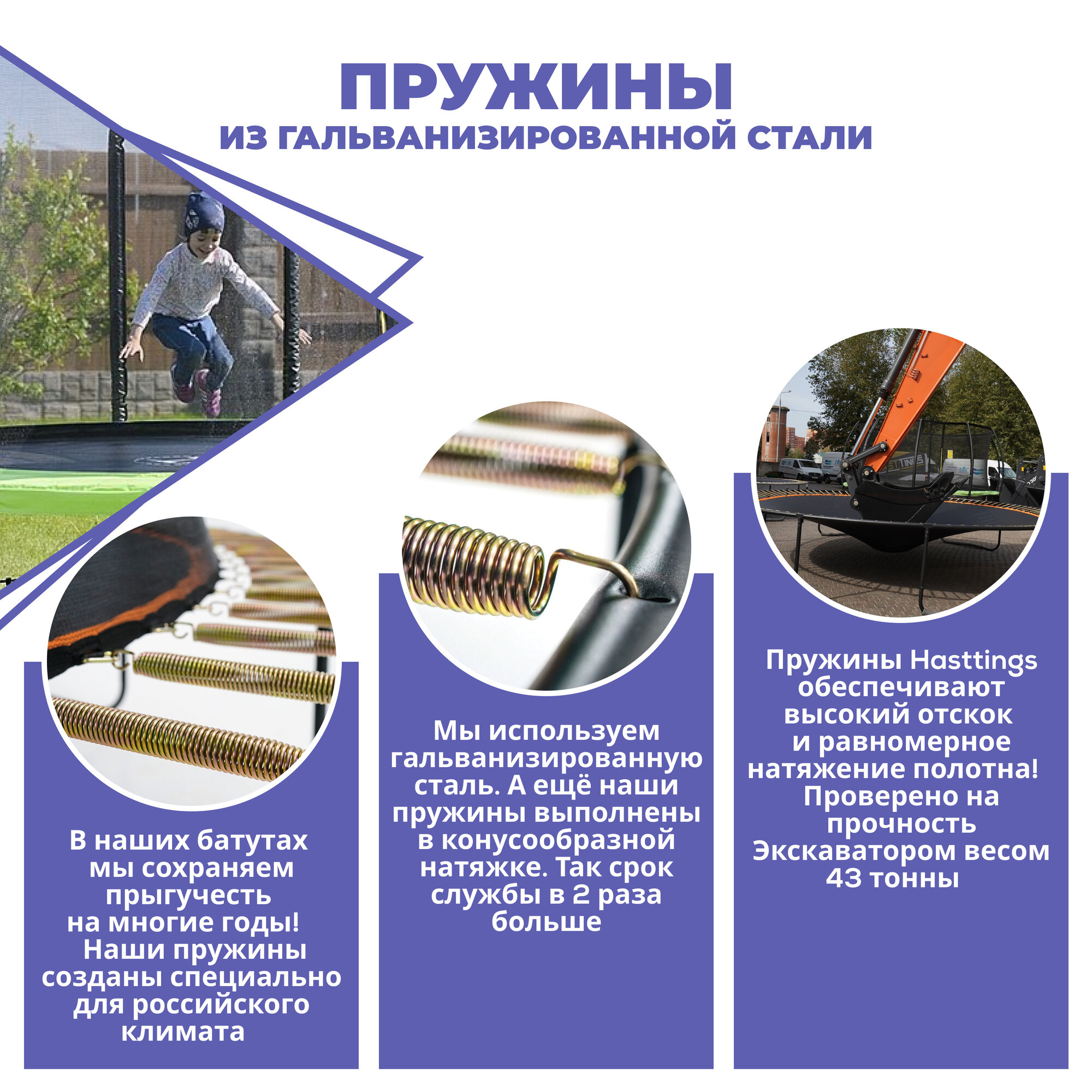 ПРУЖИНЫ
ИЗ ГАЛЬВАНИЗИРОВАННОЙ СТАЛИ

В наших батутах мы сохраняем прыгучесть на многие годы! Наши пружины созданы специально для российского климата

Мы используем гальванизированную сталь. А ещё наши пружины выполнены в конусообразной натяжке. Так срок службы в 2 раза больше

Пружины Hasttings обеспечивают высокий отскок и равномерное натяжение полотна! Проверено на прочность Экскаватором весом 43 тонны