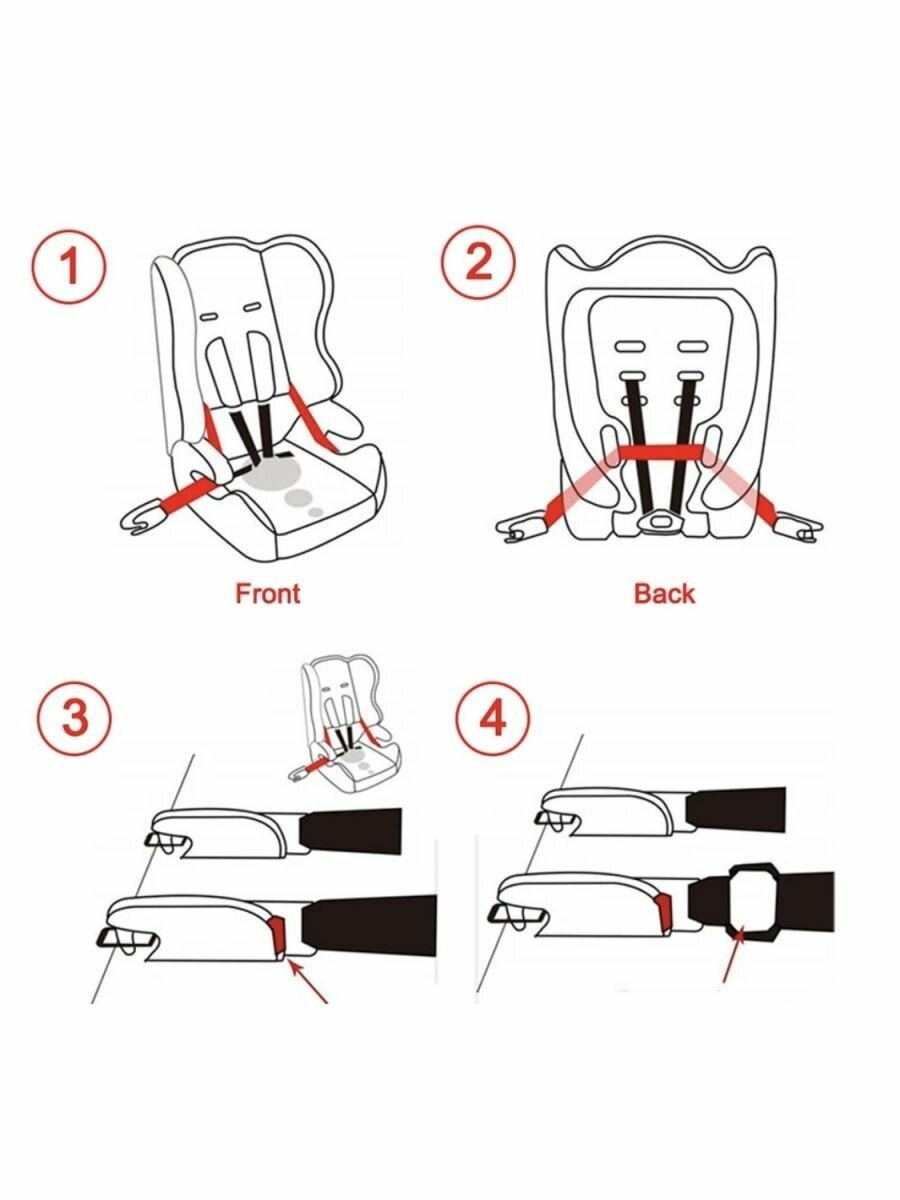 1

2

Front

Back

3

4