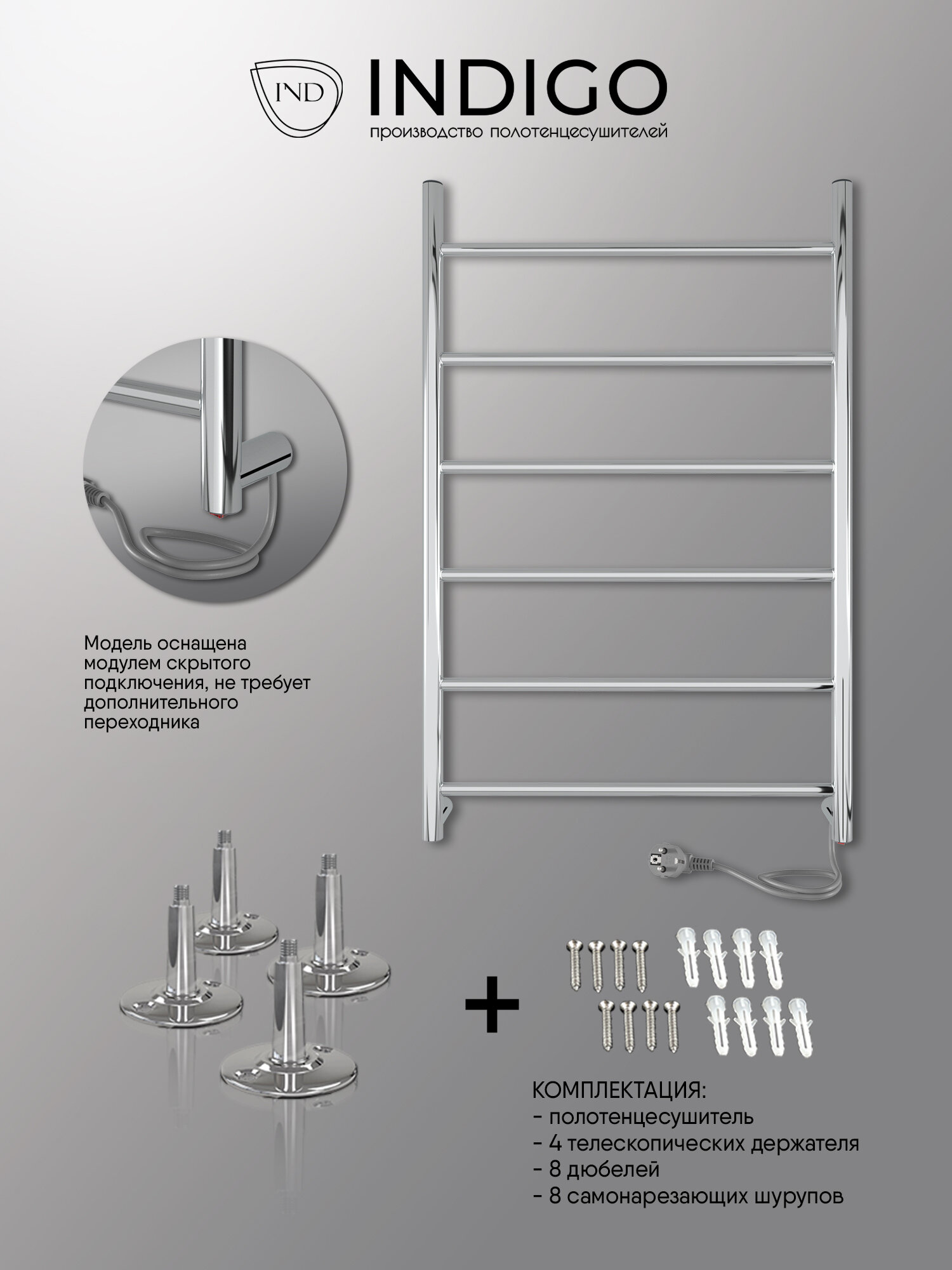 IND

INDIGO
производство полотенцесушителей

Модель оснащена модулем скрытого подключения, не требует дополнительного переходника

+

КОМПЛЕКТАЦИЯ:
- полотенцесушитель
- 4 телескопических держателя
- 8 дюбелей
- 8 самонарезающих шурупов