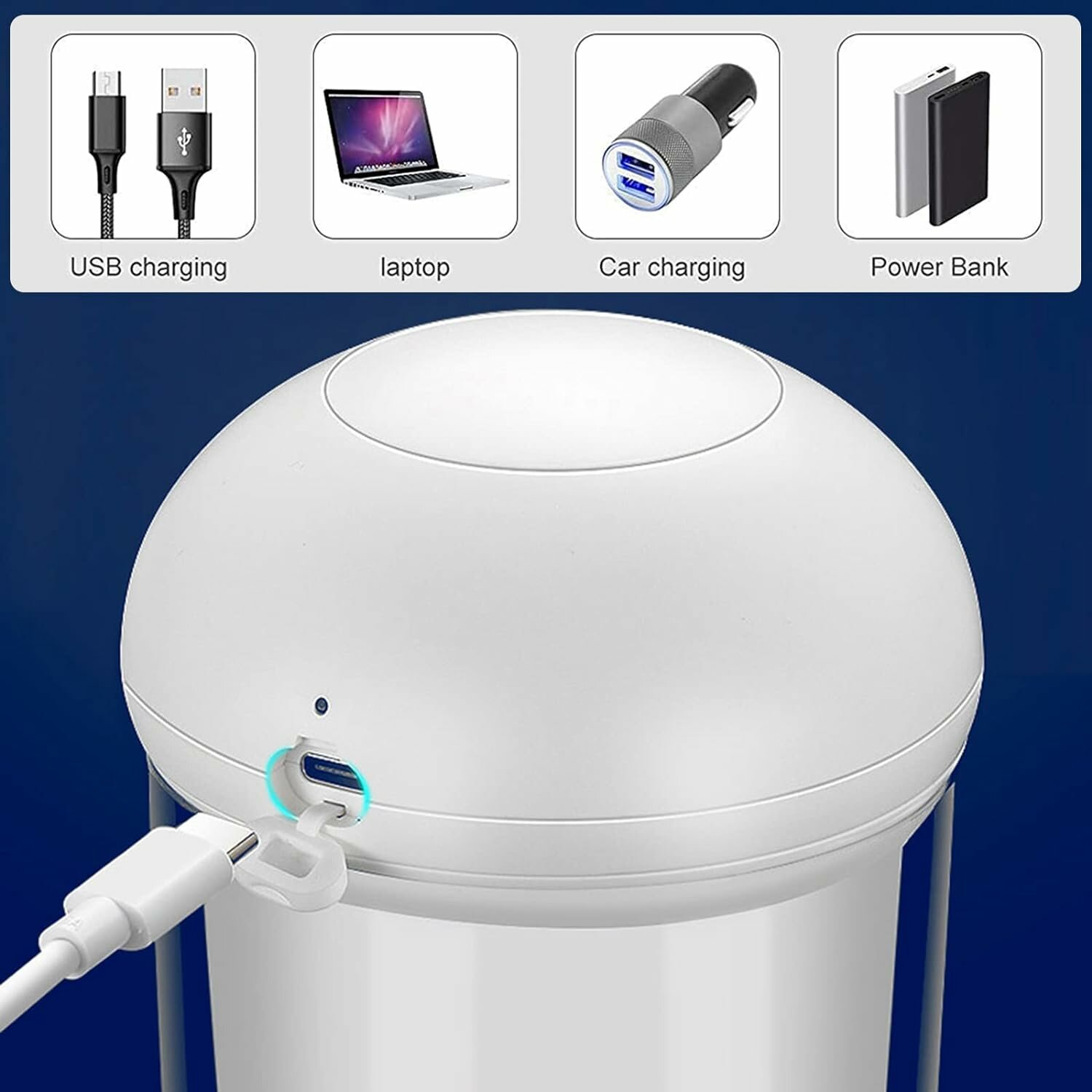 USB charging

laptop

Car charging

Power Bank