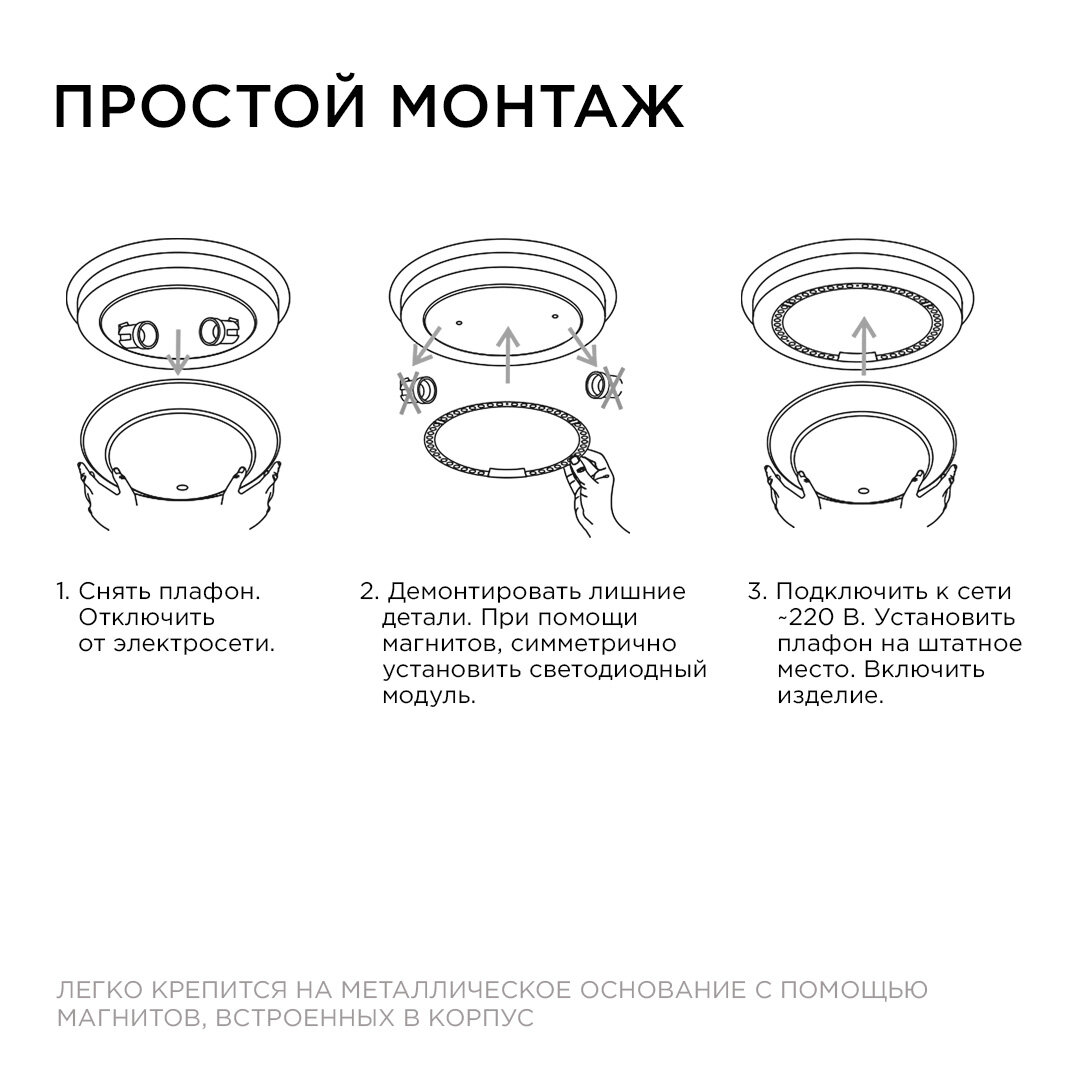 ПРОСТОЙ МОНТАЖ

1. Снять плафон. Отключить от электросети.

2. Демонтировать лишние детали. При помощи магнитов, симметрично установить светодиодный модуль.

3. Подключить к сети ~220 В. Установить плафон на штатное место. Включить изделие.

ЛЕГКО КРЕПИТСЯ НА МЕТАЛЛИЧЕСКОЕ ОСНОВАНИЕ С ПОМОЩЬЮ МАГНИТОВ, ВСТРОЕННЫХ В КОРПУС