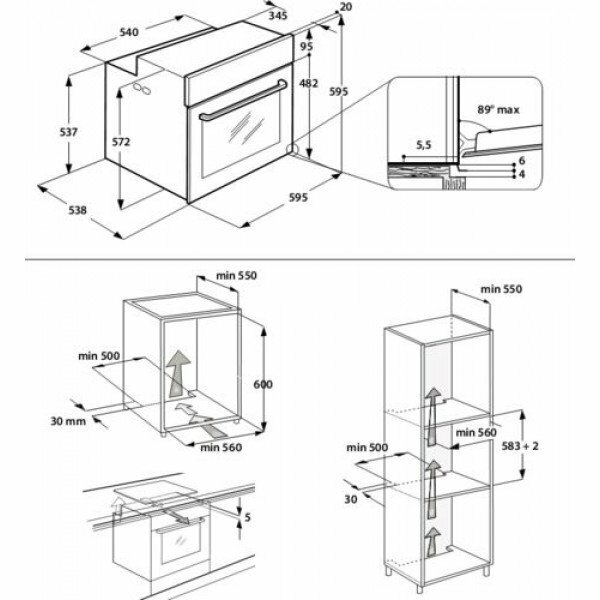 540
345
20
95
482
595
537
572
538
595
89° max
5,5
6
4

min 550
min 500
600
30 mm
min 560
5

min 550
min 560
583 + 2
min 500
30