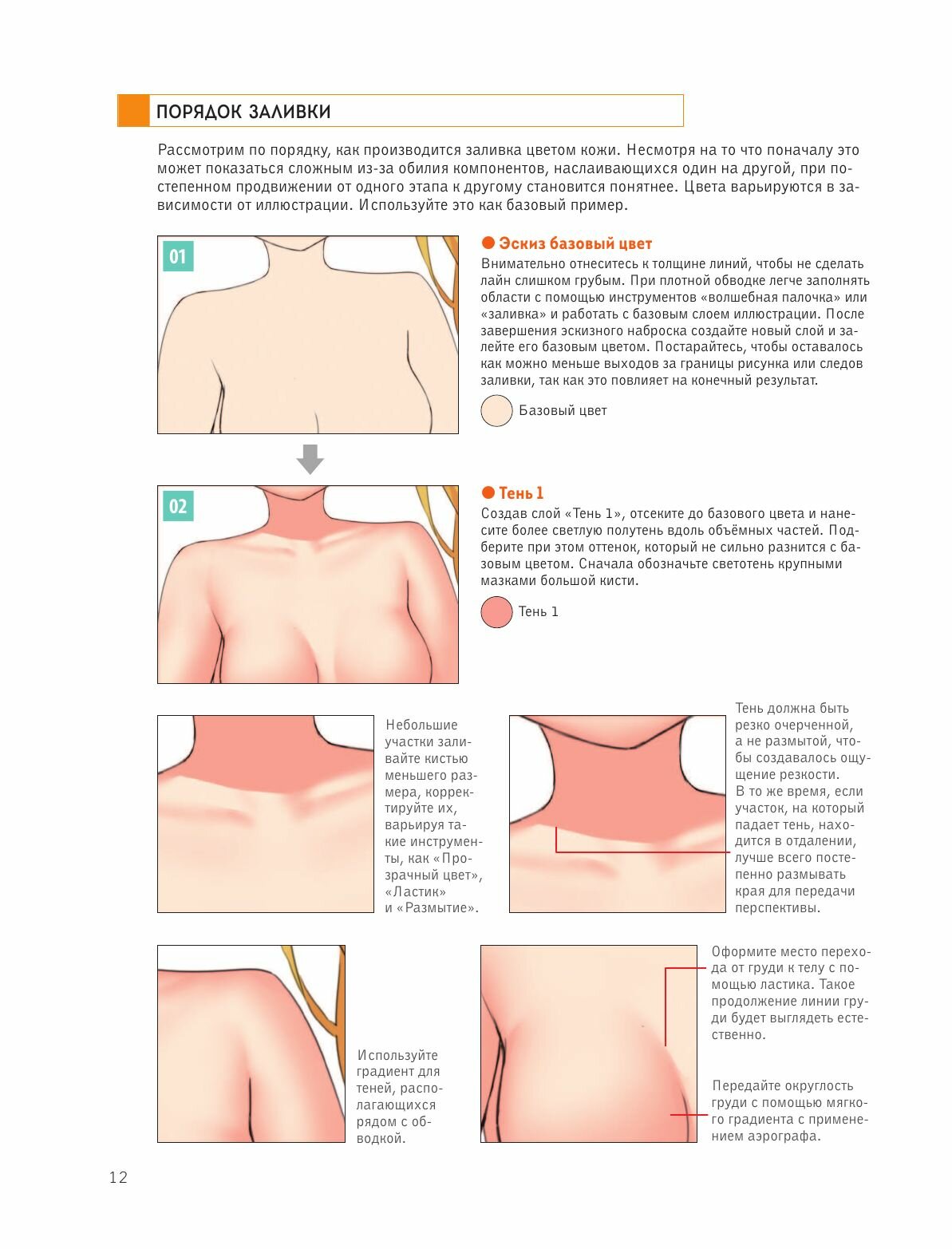 ПОРЯДОК ЗАЛИВКИ

Рассмотрим по порядку, как производится заливка цветом кожи. Несмотря на то что поначалу это может показаться сложным из-за обилия компонентов, наслаивающихся один на другой, при постепенном продвижении от одного этапа к другому становится понятнее. Цвета варьируются в зависимости от иллюстрации. Используйте это как базовый пример.

01

● Эскиз базовый цвет
Внимательно отнеситесь к толщине линий, чтобы не сделать лайн слишком грубым. При плотной обводке легче заполнять области с помощью инструментов «волшебная палочка» или «заливка» и работать с базовым слоем иллюстрации. После завершения эскизного наброска создайте новый слой и залейте его базовым цветом. Постарайтесь, чтобы оставалось как можно меньше выходов за границы рисунка или следов заливки, так как это повлияет на конечный результат.

Базовый цвет

02

● Тень 1
Создав слой «Тень 1», отсеките до базового цвета и нанесите более светлую полутень вдоль объёмных частей. Подберите при этом оттенок, который не сильно разнится с базовым цветом. Сначала обозначьте светотень крупными мазками большой кисти.

Тень 1

Небольшие участки заливайте кистью меньшего размера, корректируйте их, варьируя такие инструменты, как «Прозрачный цвет», «Ластик» и «Размытие».

Тень должна быть резко очерченной, а не размытой, чтобы создавалось ощущение резкости.
В то же время, если участок, на который падает тень, находится в отдалении, лучше всего постепенно размывать края для передачи перспективы.

Используйте градиент для теней, располагающихся рядом с обводкой.

Оформите место перехода от груди к телу с помощью ластика. Такое продолжение линии груди будет выглядеть естественно.

Передайте округлость груди с помощью мягкого градиента с применением аэрографа.

12