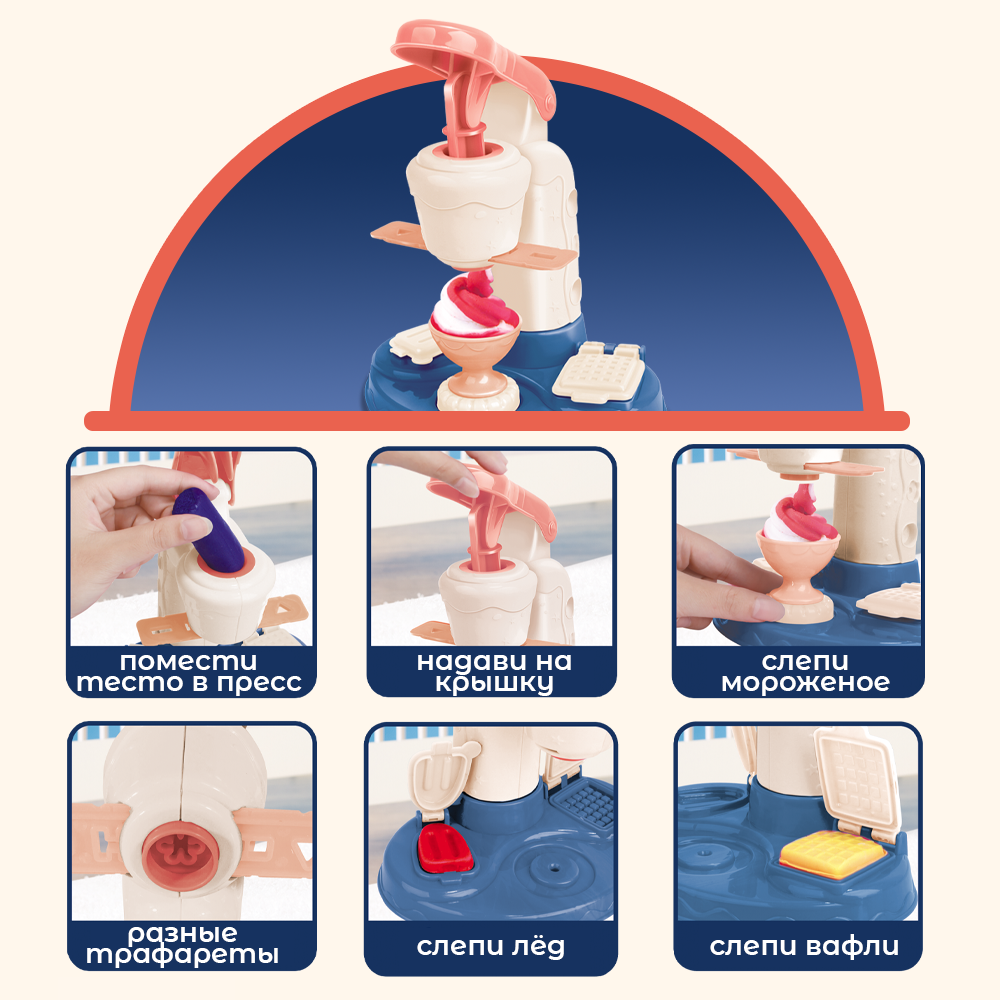 помести тесто в пресс

надави на крышку

слепи мороженое

разные трафареты

слепи лёд

слепи вафли